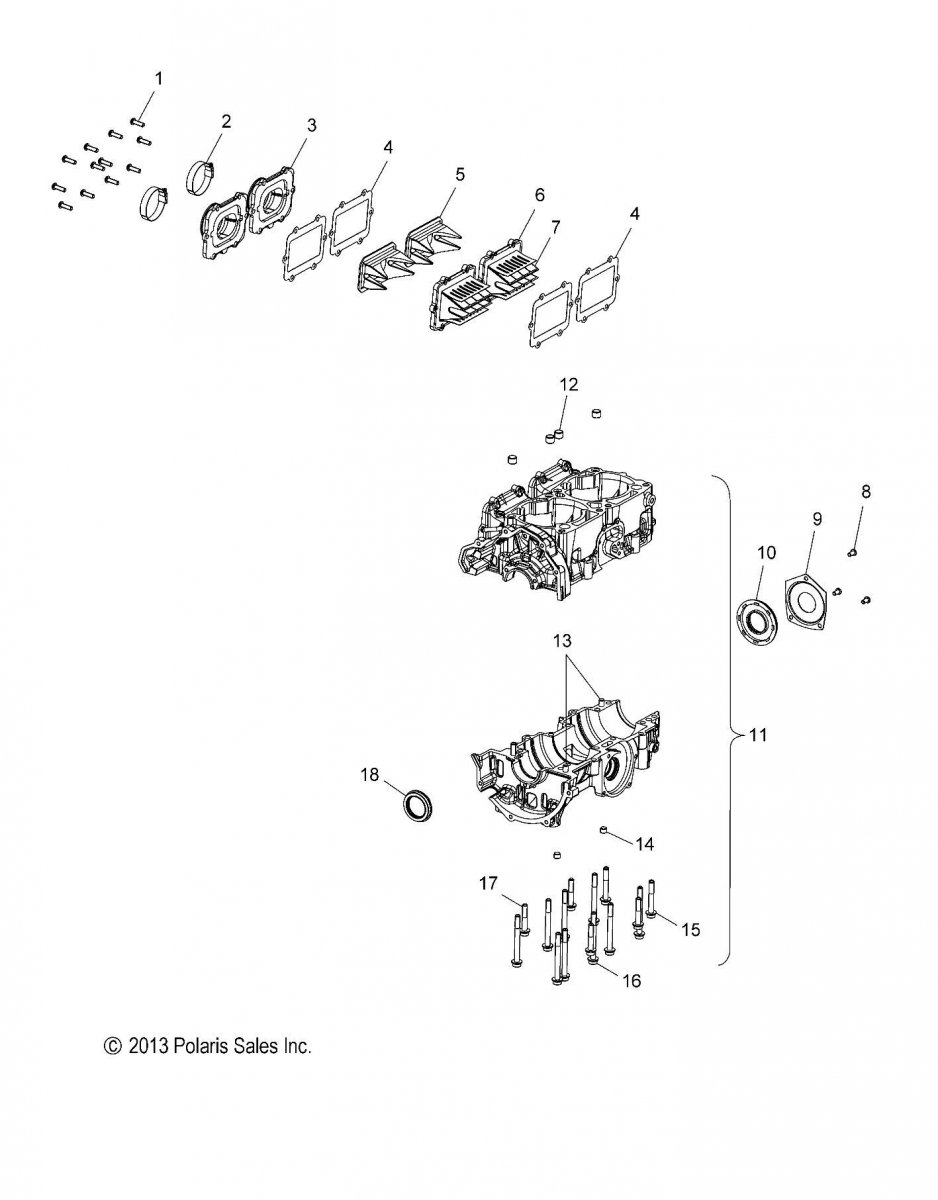 1
2
3
4
5
6
7
4
12
8
9
10
13
11
18
14
17
15
16
© 2013 Polaris Sales Inc.