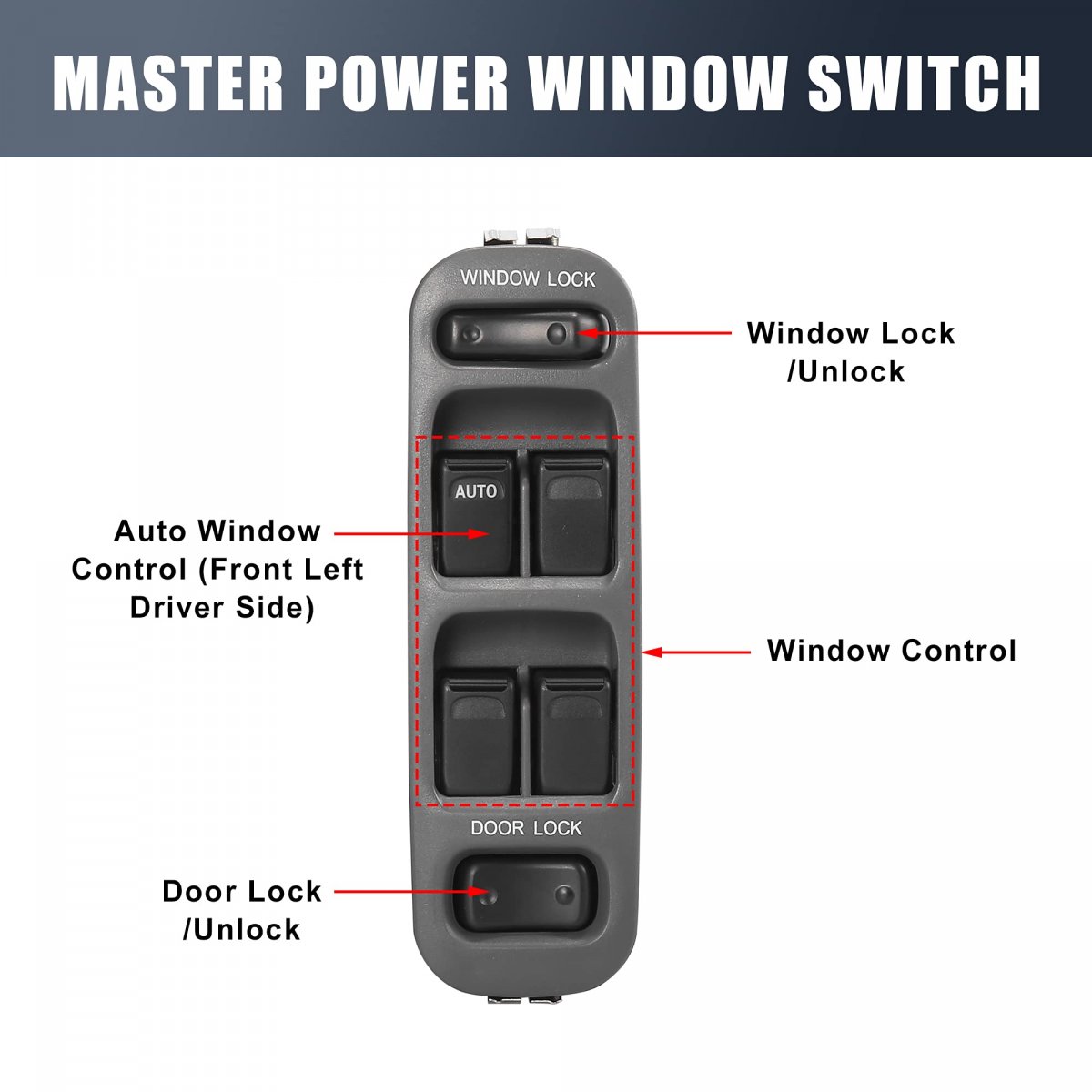 MASTER POWER WINDOW SWITCH

WINDOW LOCK

Window Lock /Unlock

AUTO

Auto Window Control (Front Left Driver Side)

Window Control

DOOR LOCK

Door Lock /Unlock