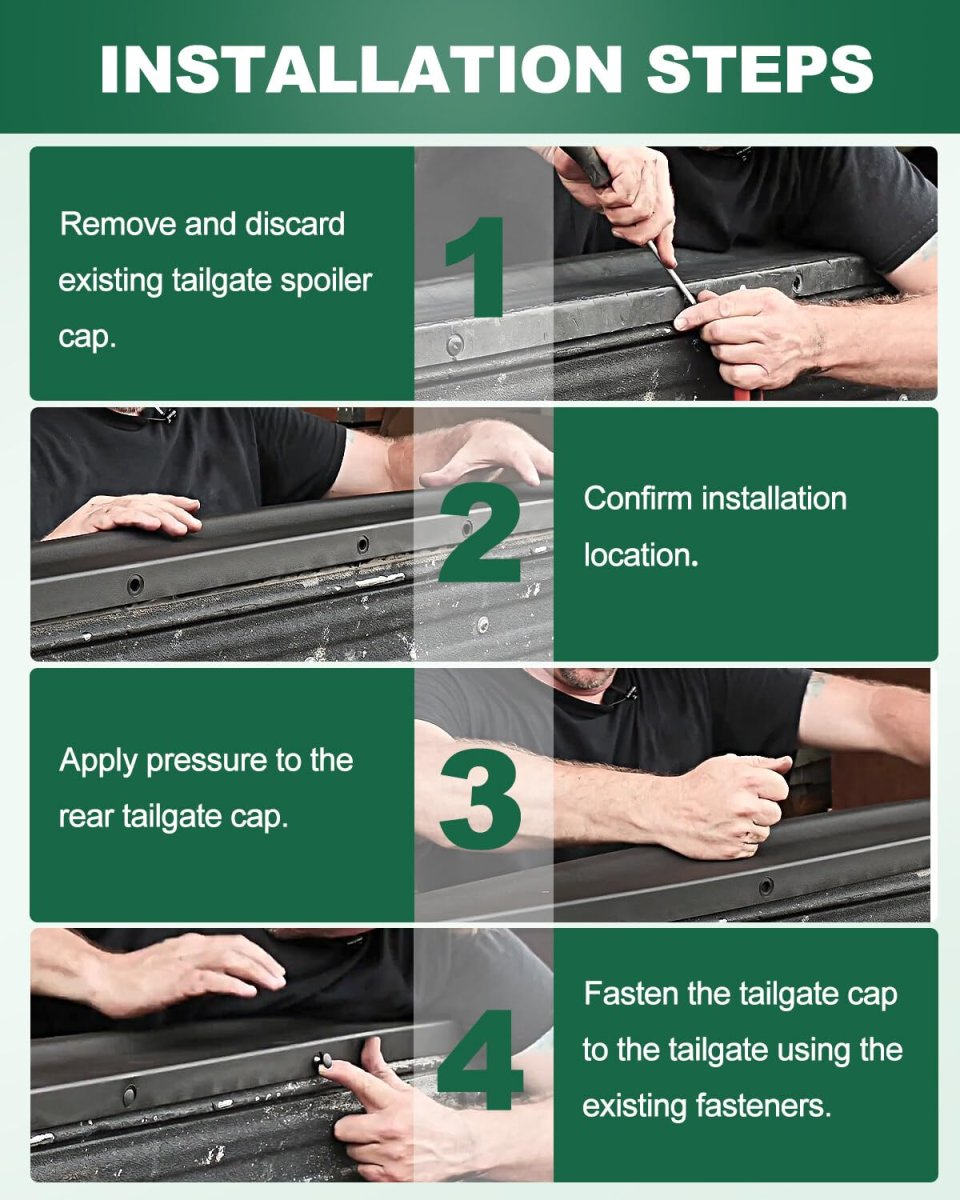 INSTALLATION STEPS

Remove and discard existing tailgate spoiler cap.

1

2

Confirm installation location.

Apply pressure to the rear tailgate cap.

3

4

Fasten the tailgate cap to the tailgate using the existing fasteners.