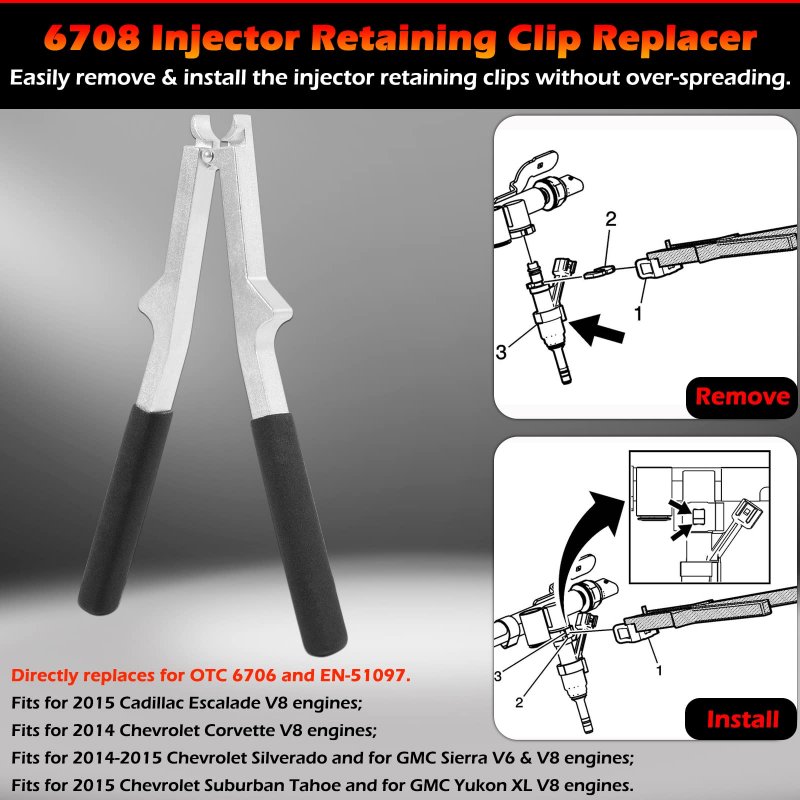 6708 Injector Retaining Clip Replacer
Easily remove & install the injector retaining clips without over-spreading.

2
1
3
Remove

3
2
1
Install

Directly replaces for OTC 6706 and EN-51097.
Fits for 2015 Cadillac Escalade V8 engines;
Fits for 2014 Chevrolet Corvette V8 engines;
Fits for 2014-2015 Chevrolet Silverado and for GMC Sierra V6 & V8 engines;
Fits for 2015 Chevrolet Suburban Tahoe and for GMC Yukon XL V8 engines.