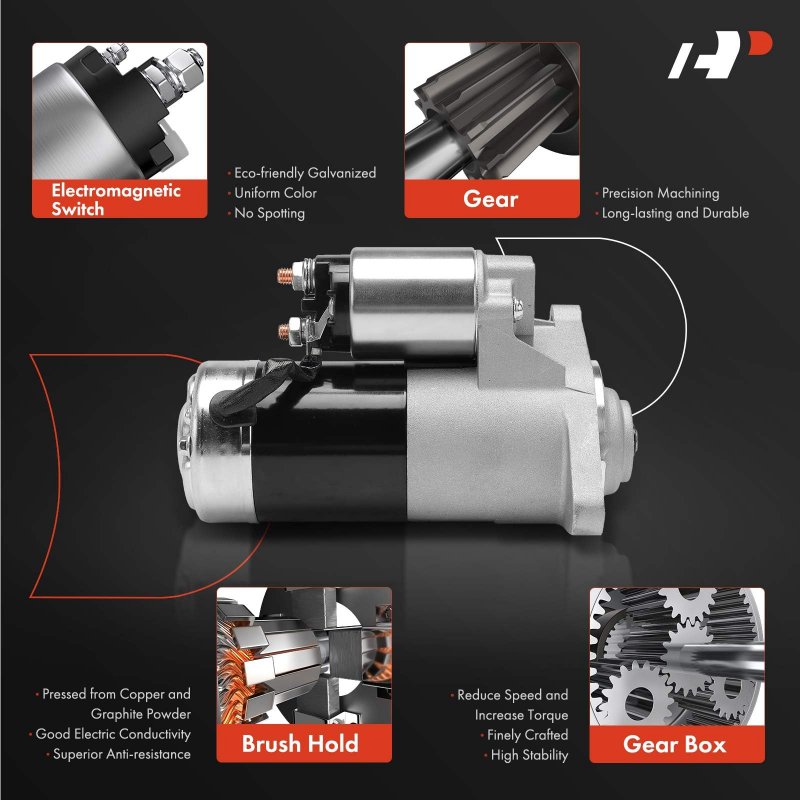 Electromagnetic Switch

· Eco-friendly Galvanized
· Uniform Color
· No Spotting

Gear

· Precision Machining
· Long-lasting and Durable

· Pressed from Copper and Graphite Powder
· Good Electric Conductivity
· Superior Anti-resistance

Brush Hold

· Reduce Speed and Increase Torque
· Finely Crafted
· High Stability

Gear Box