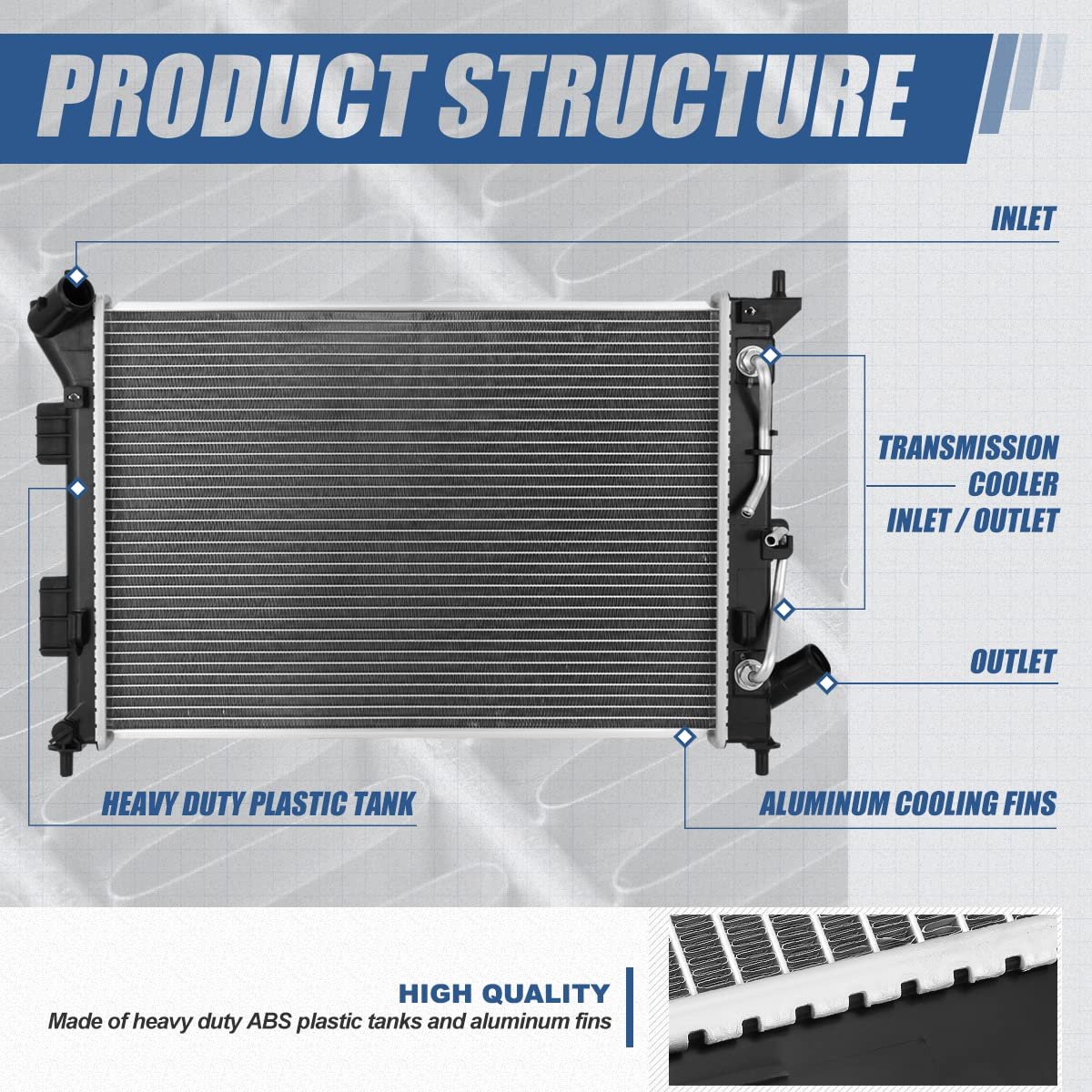 PRODUCT STRUCTURE

INLET

TRANSMISSION COOLER INLET / OUTLET

OUTLET

HEAVY DUTY PLASTIC TANK

ALUMINUM COOLING FINS

HIGH QUALITY

Made of heavy duty ABS plastic tanks and aluminum fins