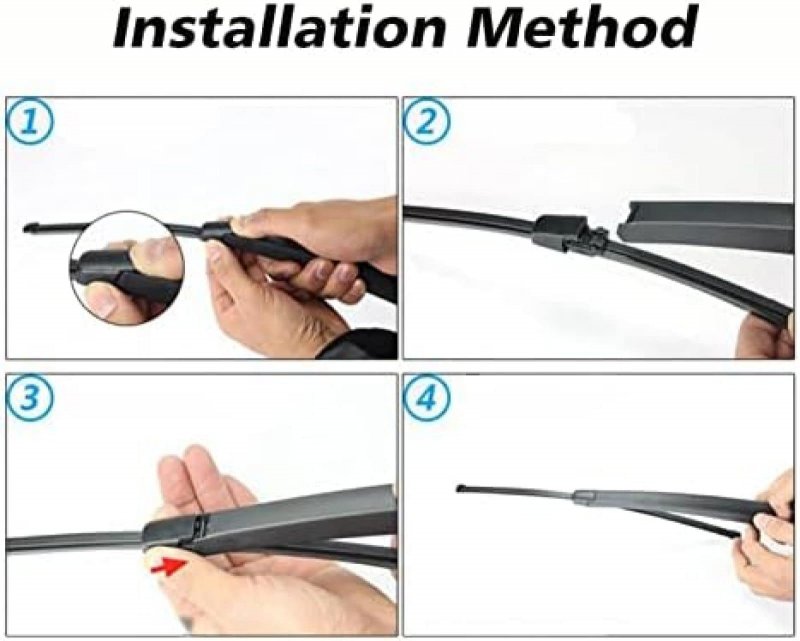 Installation Method

1

2

3

4