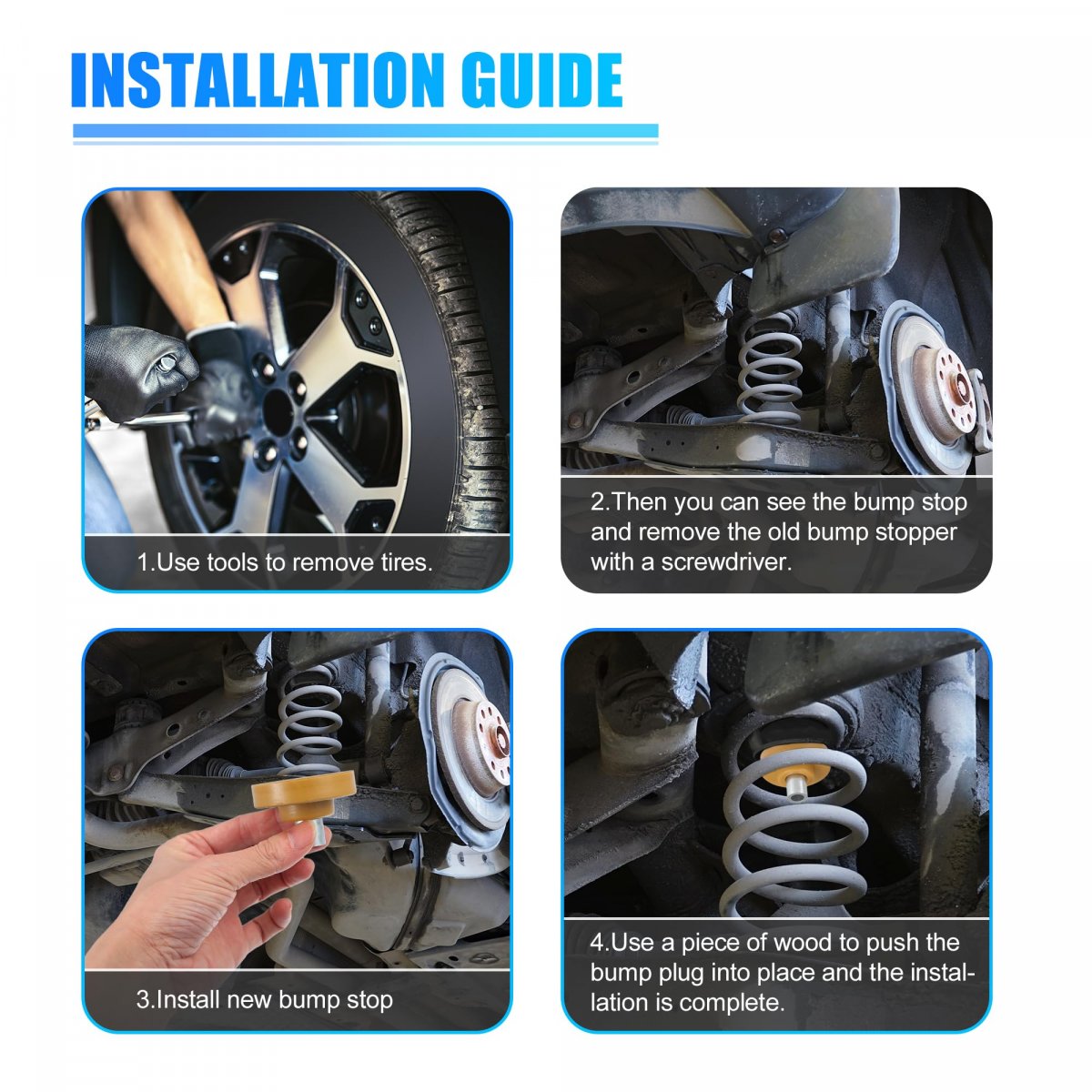 INSTALLATION GUIDE

1.Use tools to remove tires.

2.Then you can see the bump stop and remove the old bump stopper with a screwdriver.

3.Install new bump stop

4.Use a piece of wood to push the bump plug into place and the installation is complete.