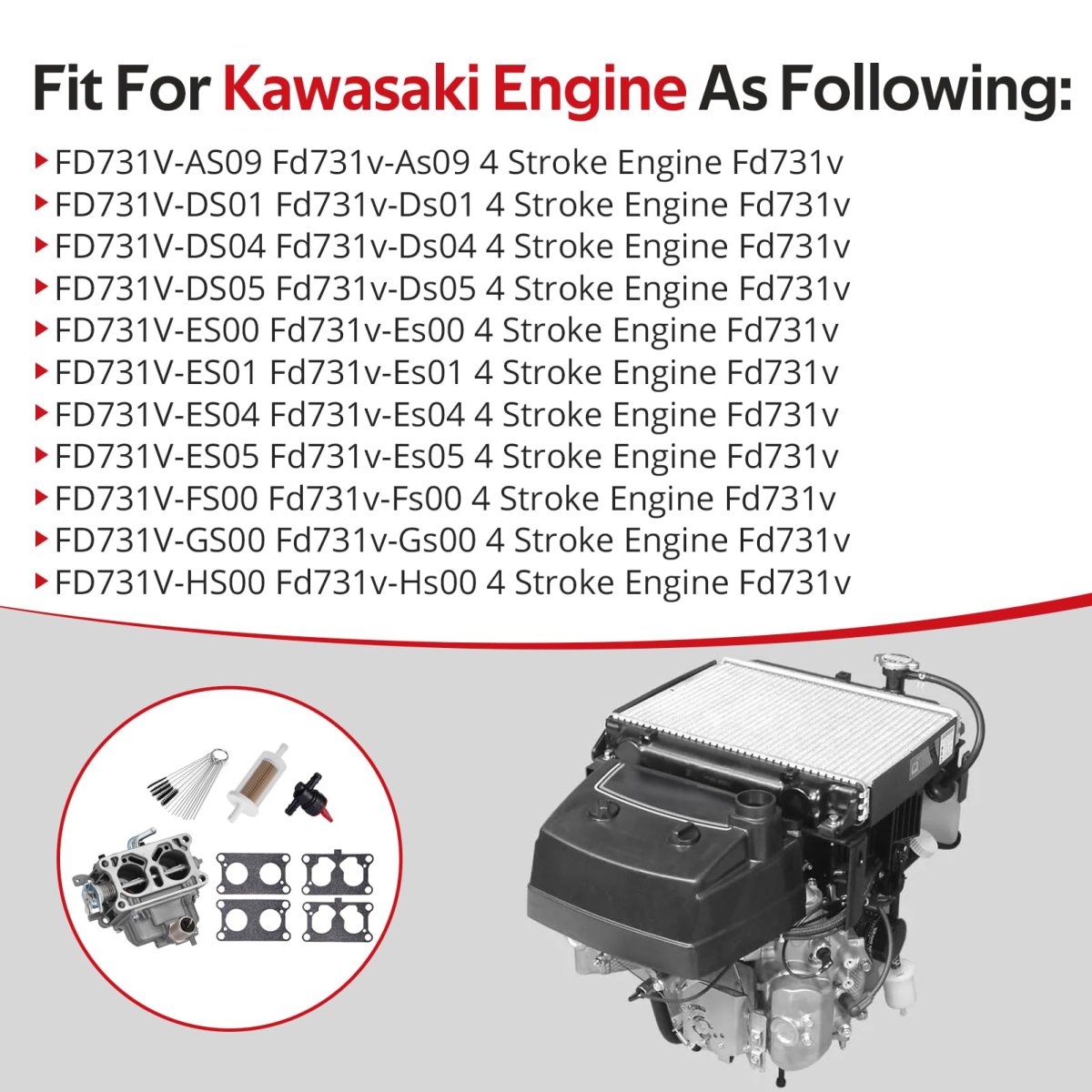 Fit For Kawasaki Engine As Following:

FD731V-AS09 Fd731v-As09 4 Stroke Engine Fd731v
FD731V-DS01 Fd731v-Ds01 4 Stroke Engine Fd731v
FD731V-DS04 Fd731v-Ds04 4 Stroke Engine Fd731v
FD731V-DS05 Fd731v-Ds05 4 Stroke Engine Fd731v
FD731V-ES00 Fd731v-Es00 4 Stroke Engine Fd731v
FD731V-ES01 Fd731v-Es01 4 Stroke Engine Fd731v
FD731V-ES04 Fd731v-Es04 4 Stroke Engine Fd731v
FD731V-ES05 Fd731v-Es05 4 Stroke Engine Fd731v
FD731V-FS00 Fd731v-Fs00 4 Stroke Engine Fd731v
FD731V-GS00 Fd731v-Gs00 4 Stroke Engine Fd731v
FD731V-HS00 Fd731v-Hs00 4 Stroke Engine Fd731v