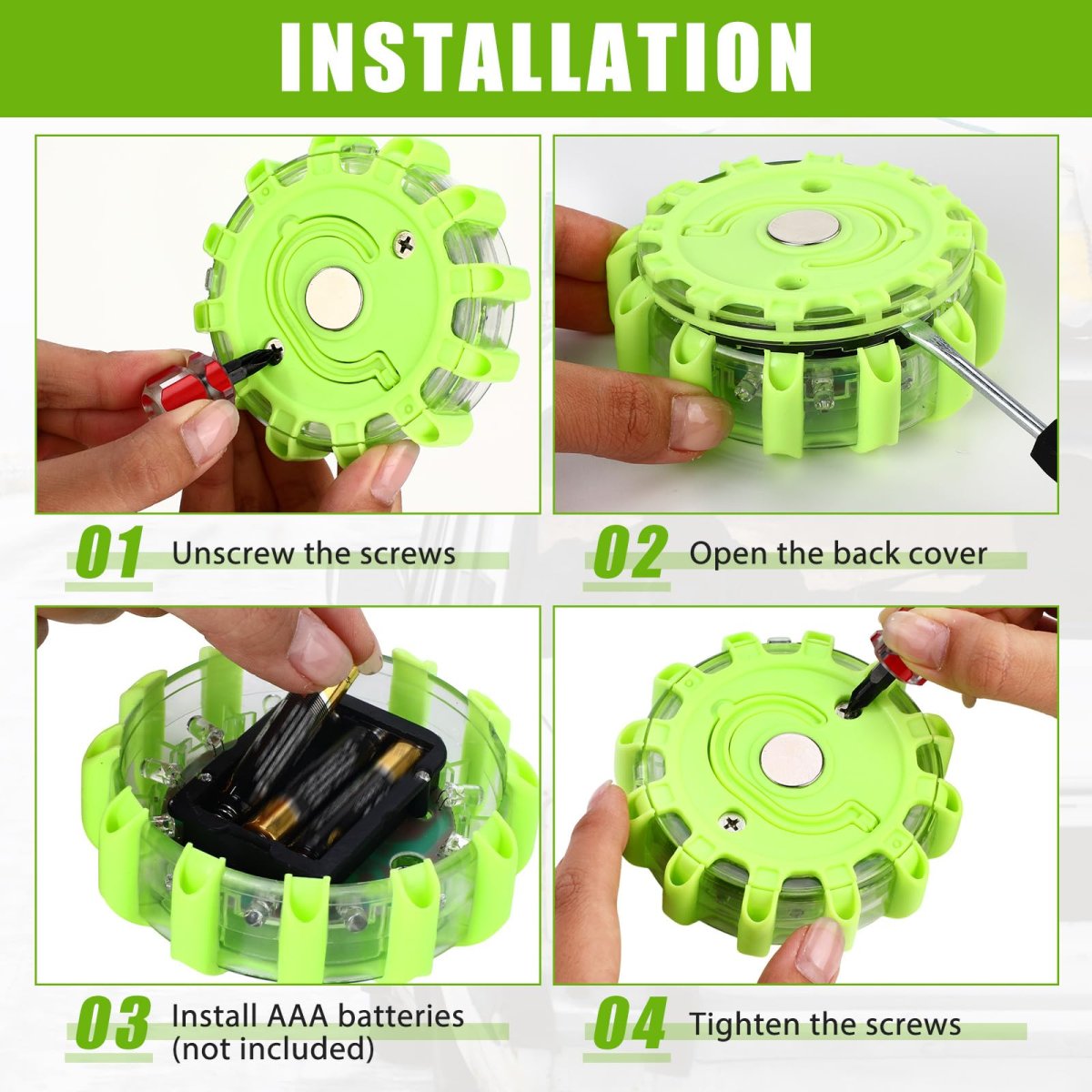 INSTALLATION

01 Unscrew the screws

02 Open the back cover

03 Install AAA batteries (not included)

04 Tighten the screws