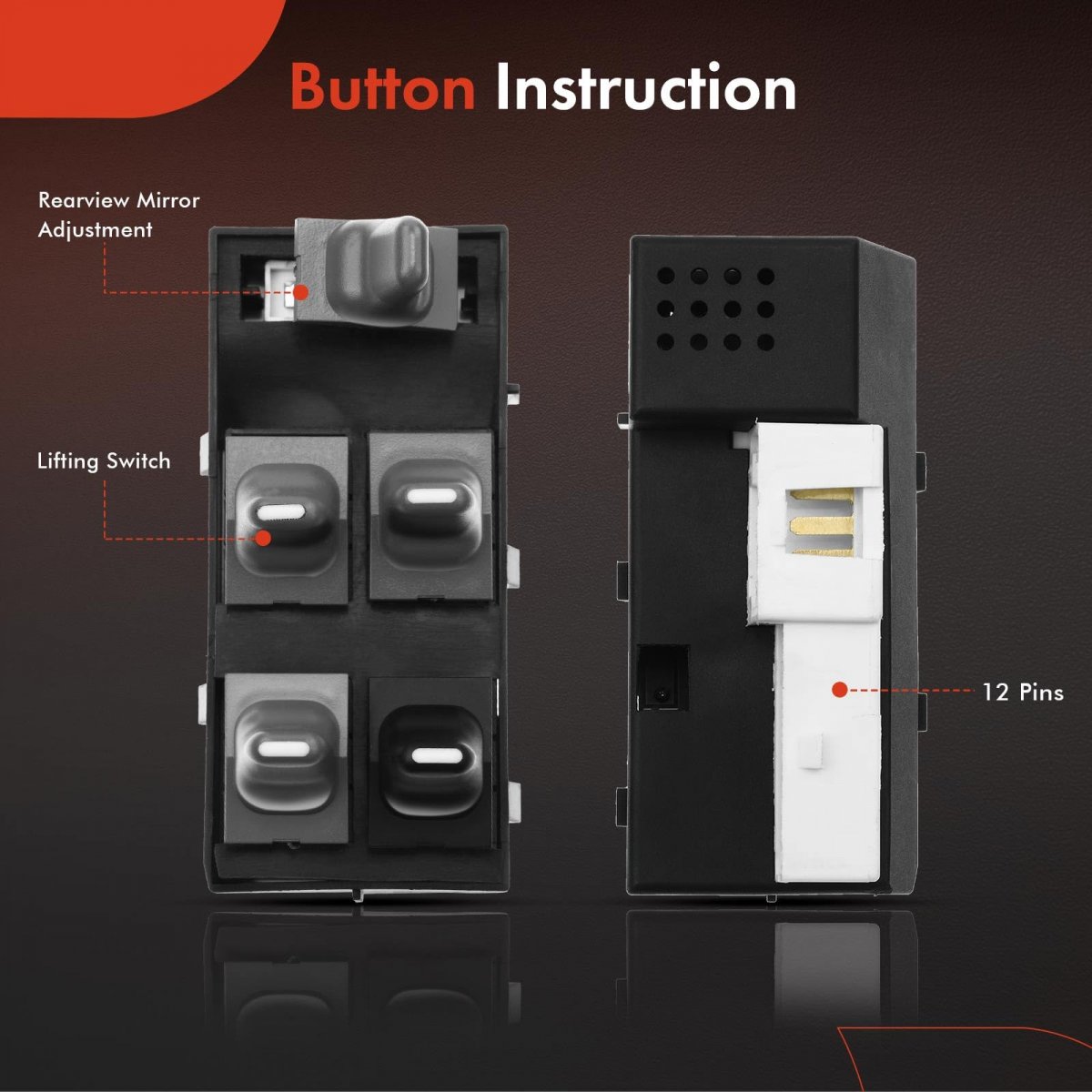 Button Instruction

Rearview Mirror Adjustment

Lifting Switch

12 Pins