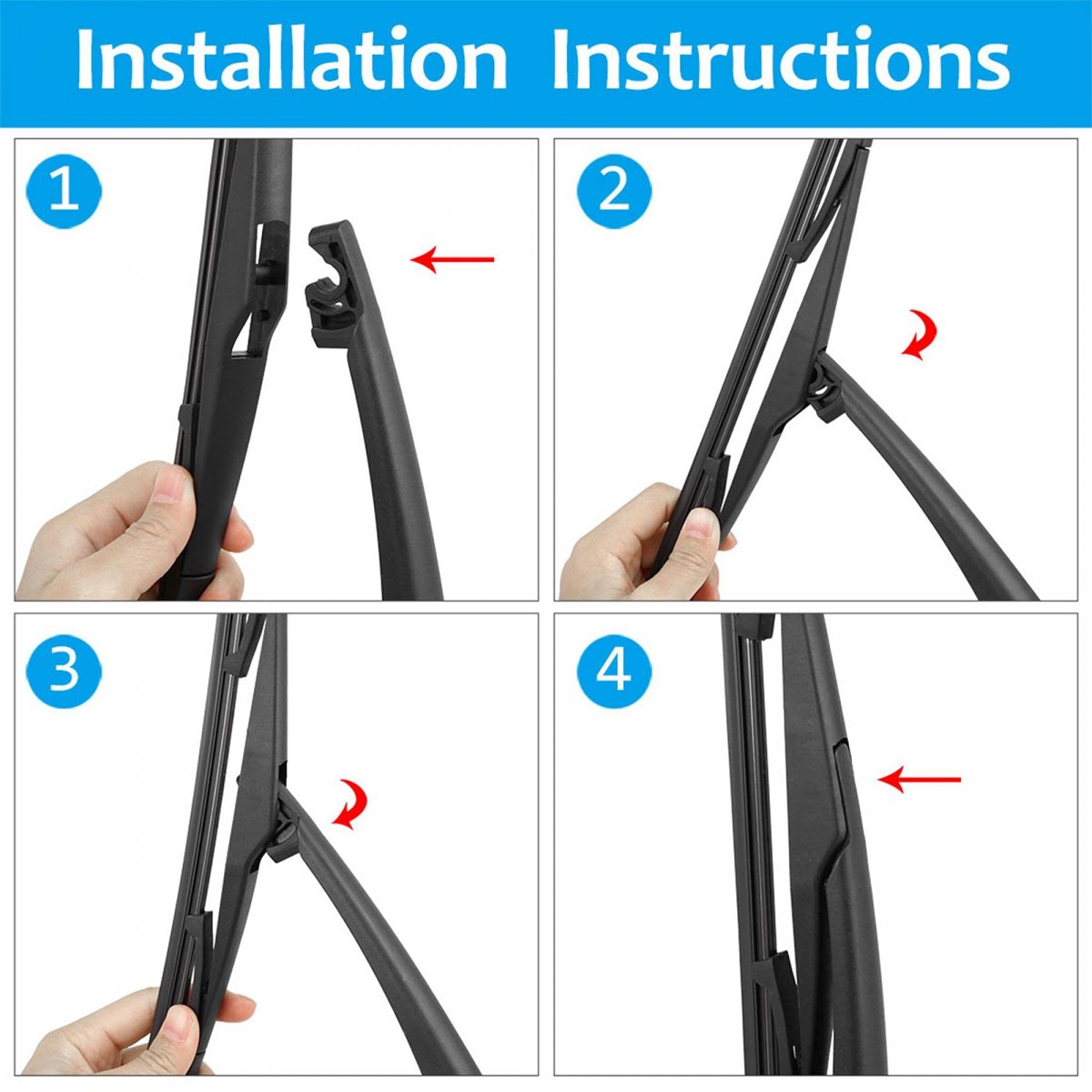 Installation Instructions

1

2

3

4