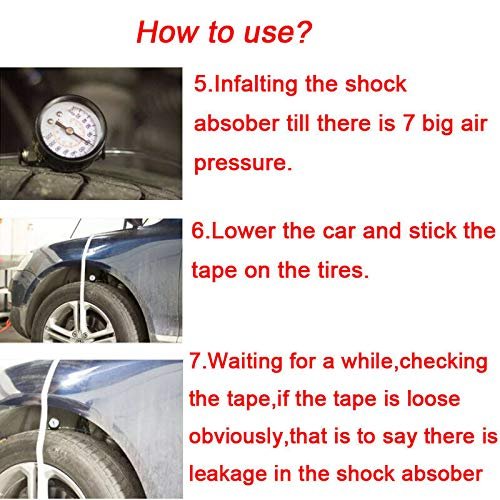 How to use?

5.Infalting the shock absober till there is 7 big air pressure.

6.Lower the car and stick the tape on the tires.

7.Waiting for a while,checking the tape,if the tape is loose obviously,that is to say there is leakage in the shock absober