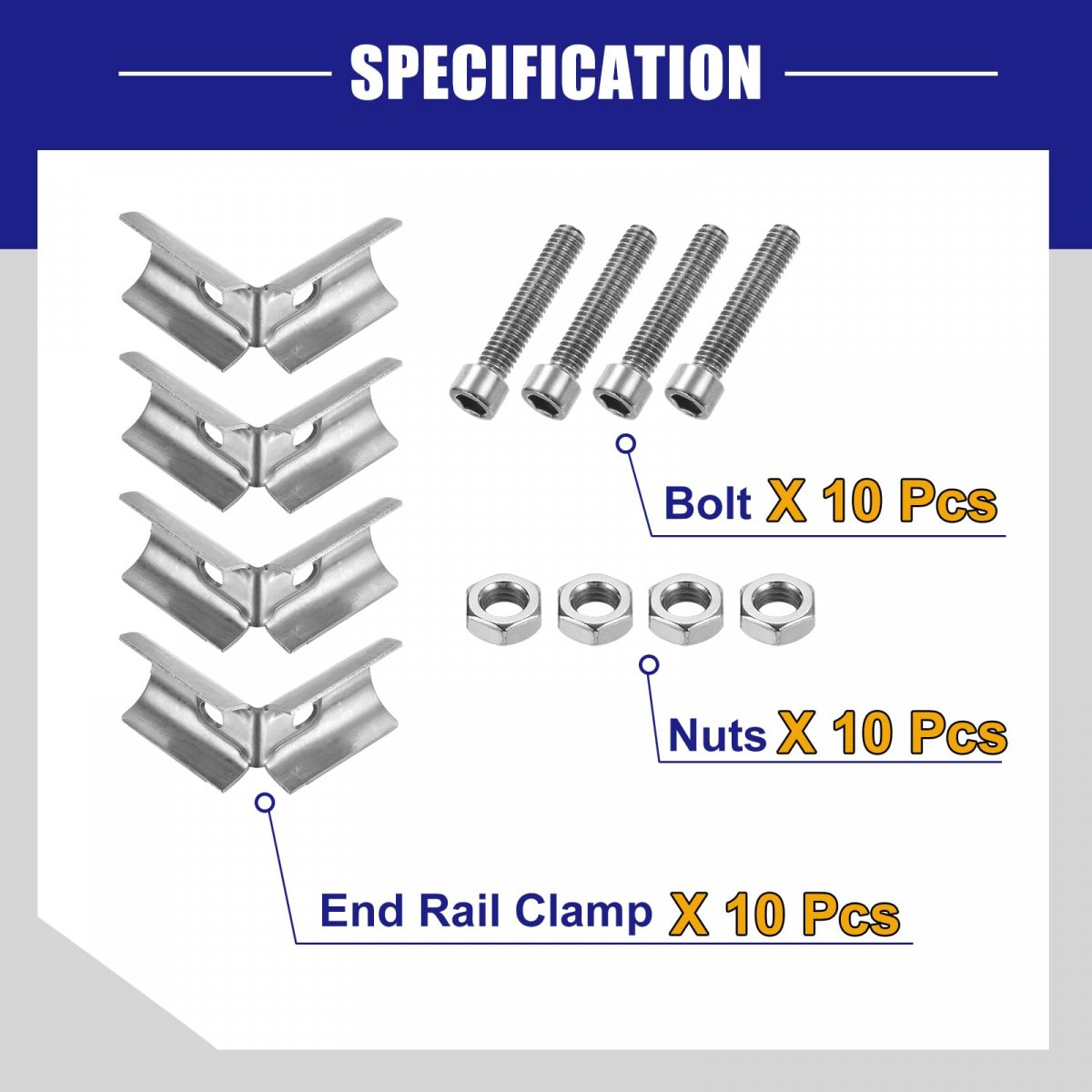 SPECIFICATION

Bolt X 10 Pcs

Nuts X 10 Pcs

End Rail Clamp X 10 Pcs