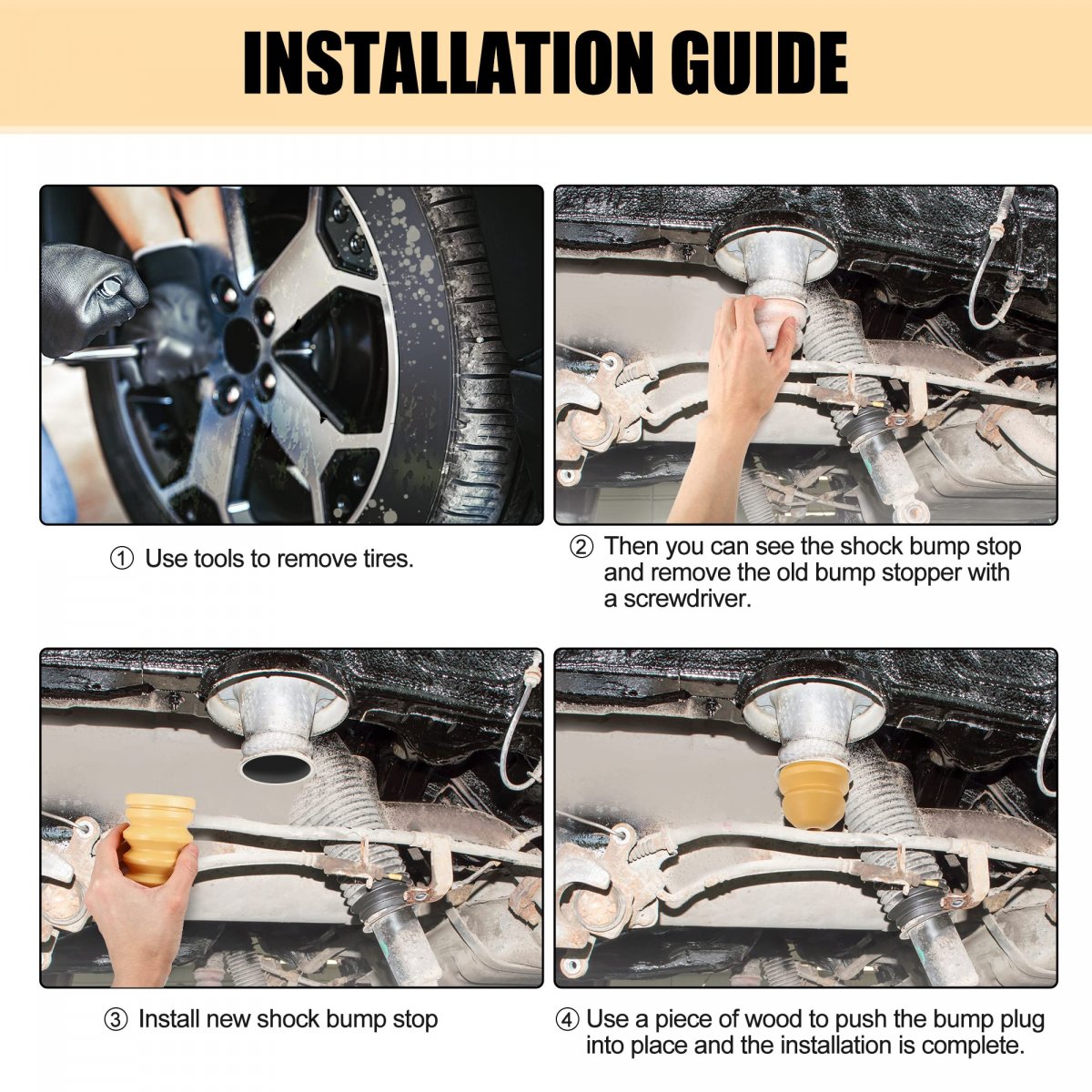 INSTALLATION GUIDE

① Use tools to remove tires.

② Then you can see the shock bump stop and remove the old bump stopper with a screwdriver.

③ Install new shock bump stop

④ Use a piece of wood to push the bump plug into place and the installation is complete.