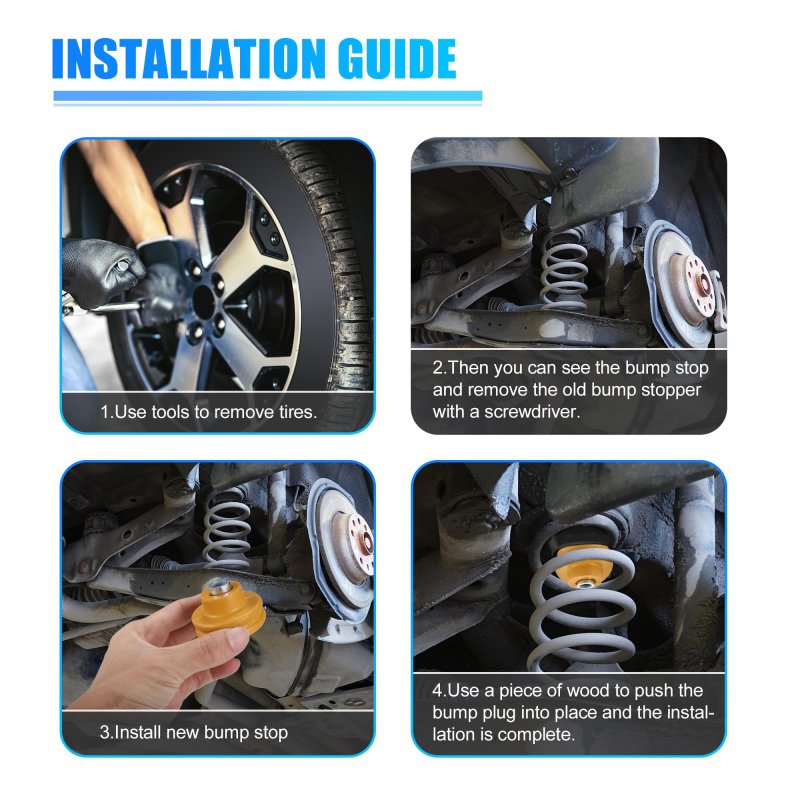 INSTALLATION GUIDE

1.Use tools to remove tires.

2.Then you can see the bump stop and remove the old bump stopper with a screwdriver.

3.Install new bump stop

4.Use a piece of wood to push the bump plug into place and the installation is complete.