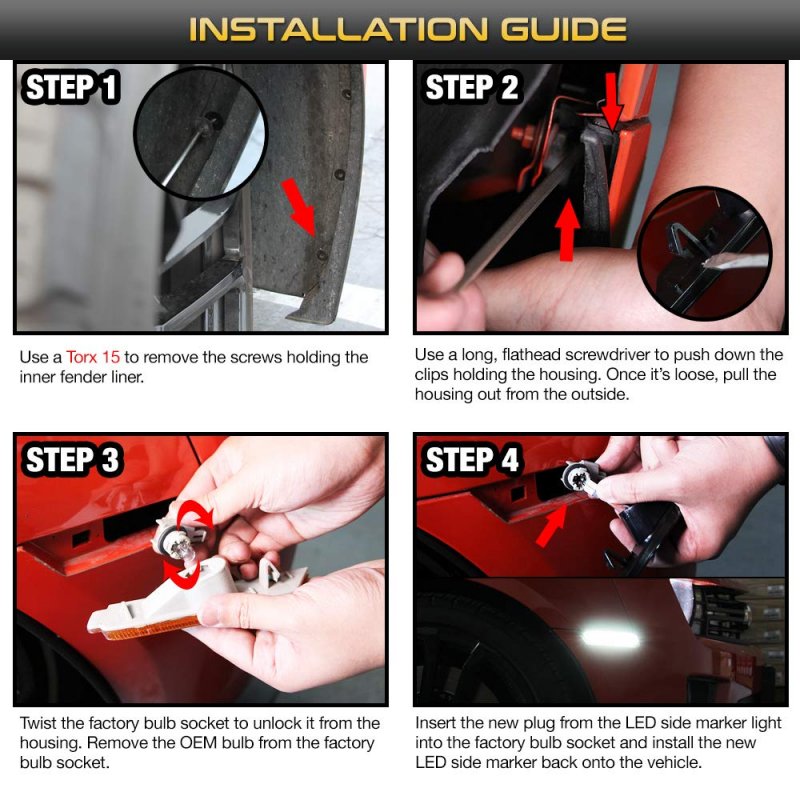 INSTALLATION GUIDE

STEP 1

Use a Torx 15 to remove the screws holding the inner fender liner.

STEP 2

Use a long, flathead screwdriver to push down the clips holding the housing. Once it's loose, pull the housing out from the outside.

STEP 3

Twist the factory bulb socket to unlock it from the housing. Remove the OEM bulb from the factory bulb socket.

STEP 4

Insert the new plug from the LED side marker light into the factory bulb socket and install the new LED side marker back onto the vehicle.