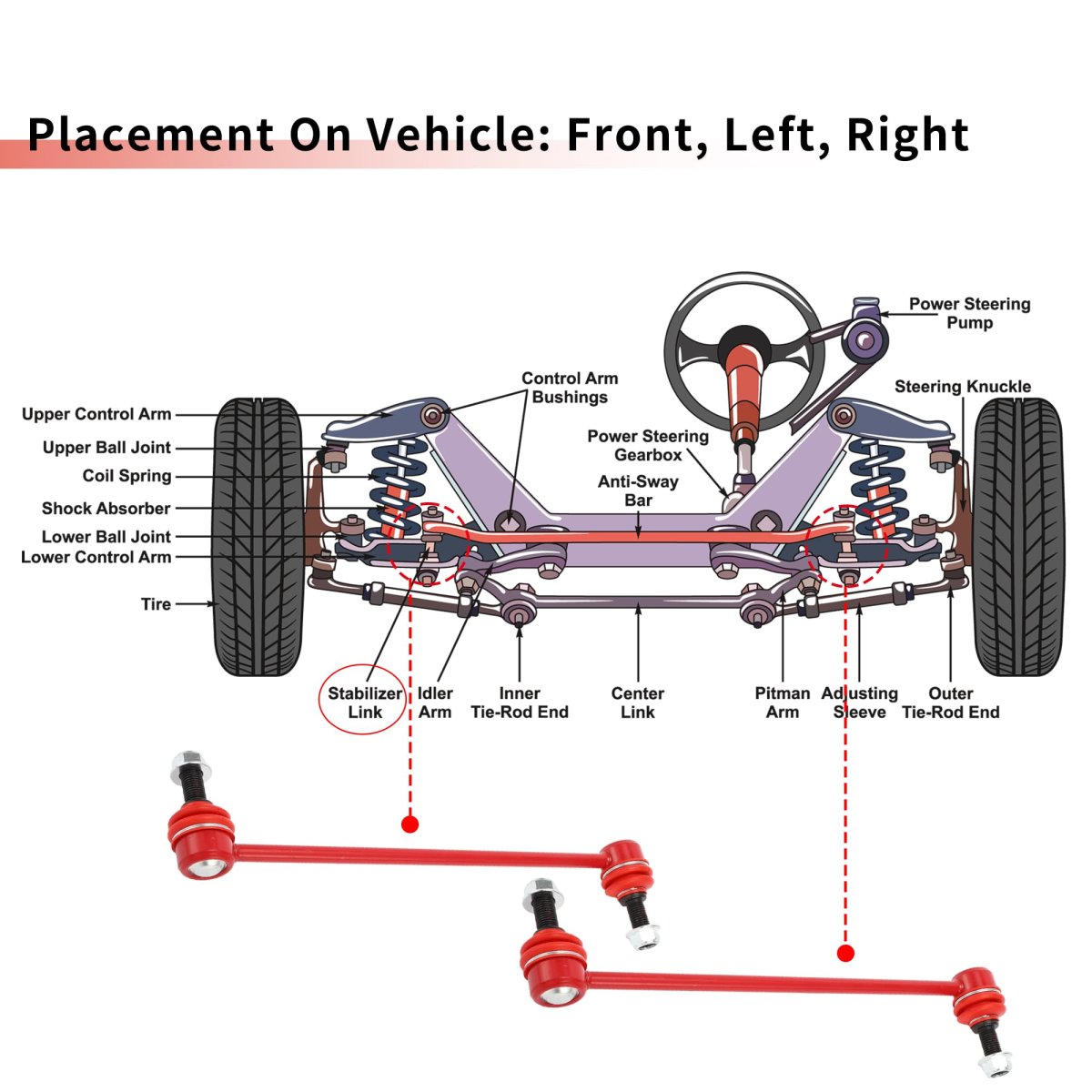 Placement On Vehicle: Front, Left, Right

Power Steering Pump

Control Arm Bushings

Steering Knuckle

Upper Control Arm

Upper Ball Joint

Coil Spring

Shock Absorber

Lower Ball Joint

Lower Control Arm

Tire

Power Steering Gearbox

Anti-Sway Bar

Stabilizer Link

Idler Arm

Inner Tie-Rod End

Center Link

Pitman Arm

Adjusting Sleeve

Outer Tie-Rod End