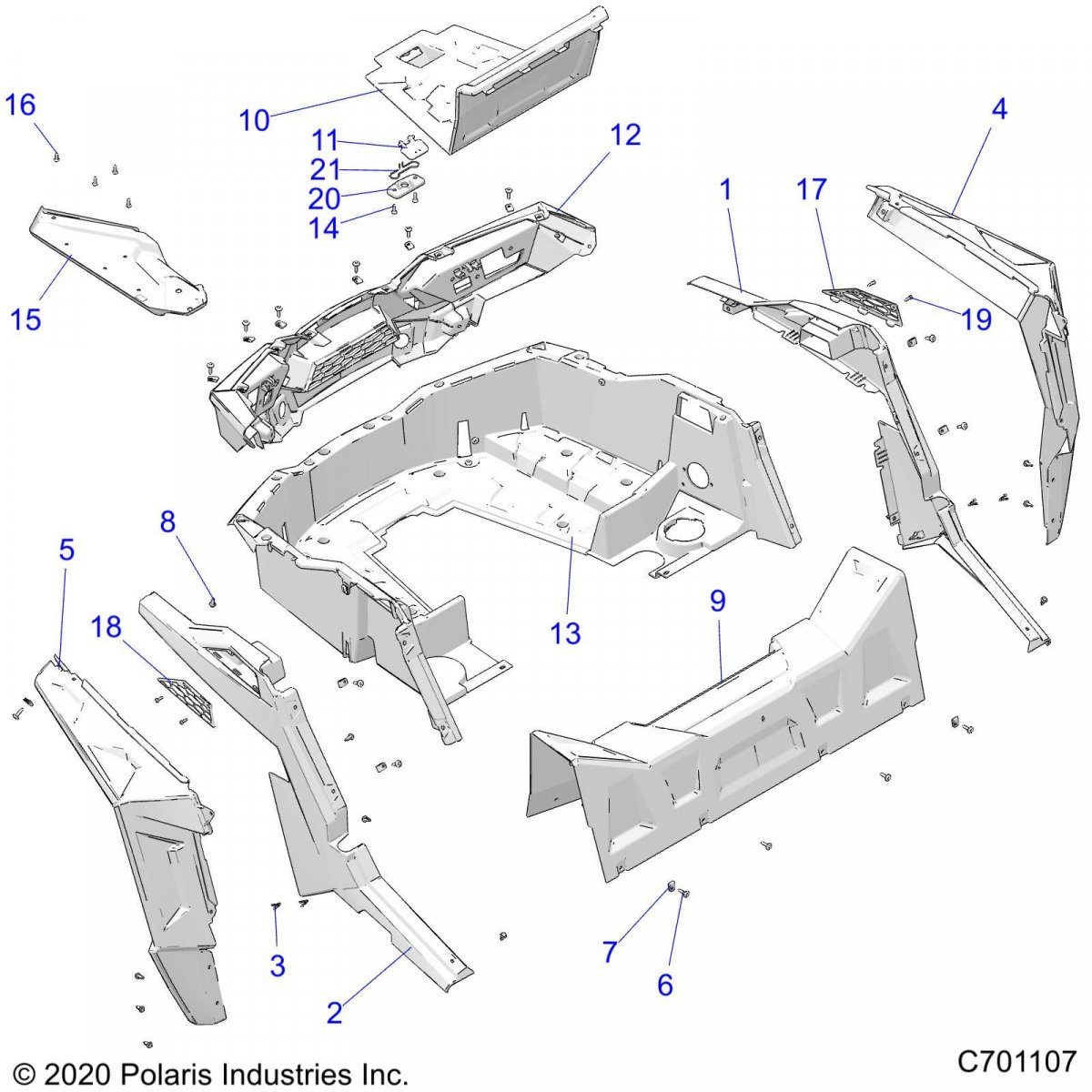 16
10
11
21
20
14
12
4
1
17
19
15
8
5
18
13
9
3
2
7
6
© 2020 Polaris Industries Inc.
C701107