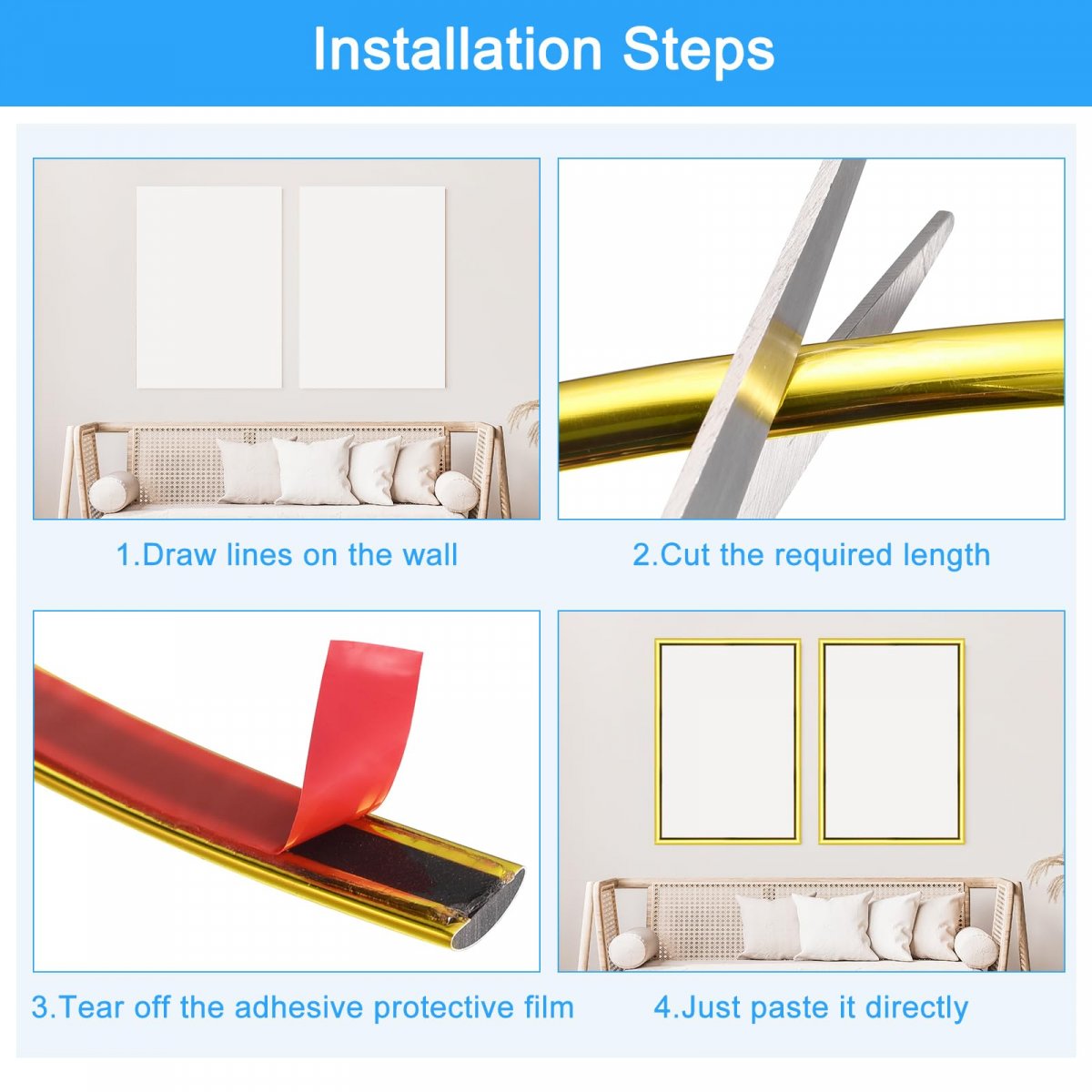 Installation Steps

1.Draw lines on the wall

2.Cut the required length

3.Tear off the adhesive protective film

4.Just paste it directly