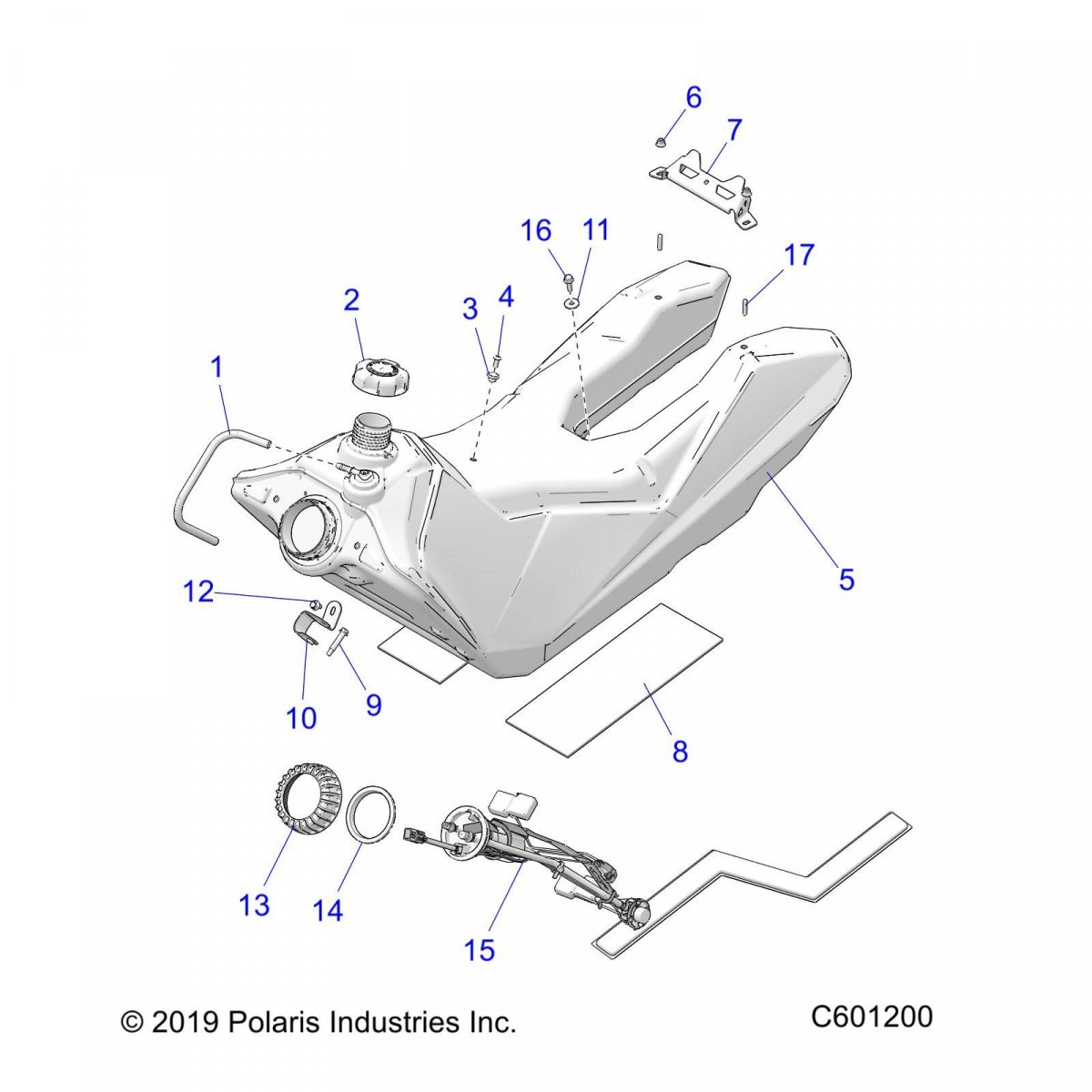 6
7
16
11
17
2
3
4
1
5
12
10
9
8
13
14
15

© 2019 Polaris Industries Inc.
C601200