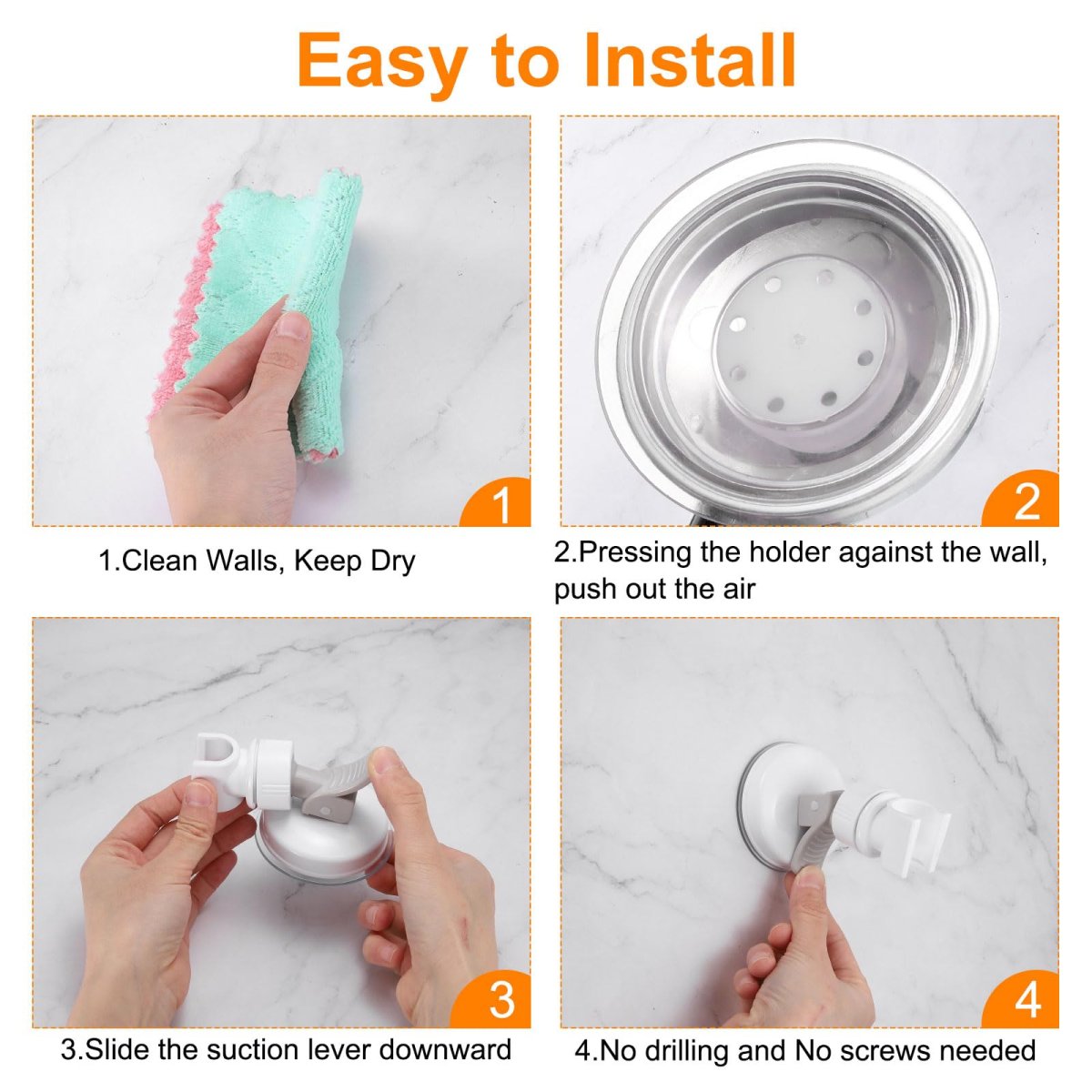 Easy to Install

1

1.Clean Walls, Keep Dry

2

2.Pressing the holder against the wall, push out the air

3

3.Slide the suction lever downward

4

4.No drilling and No screws needed