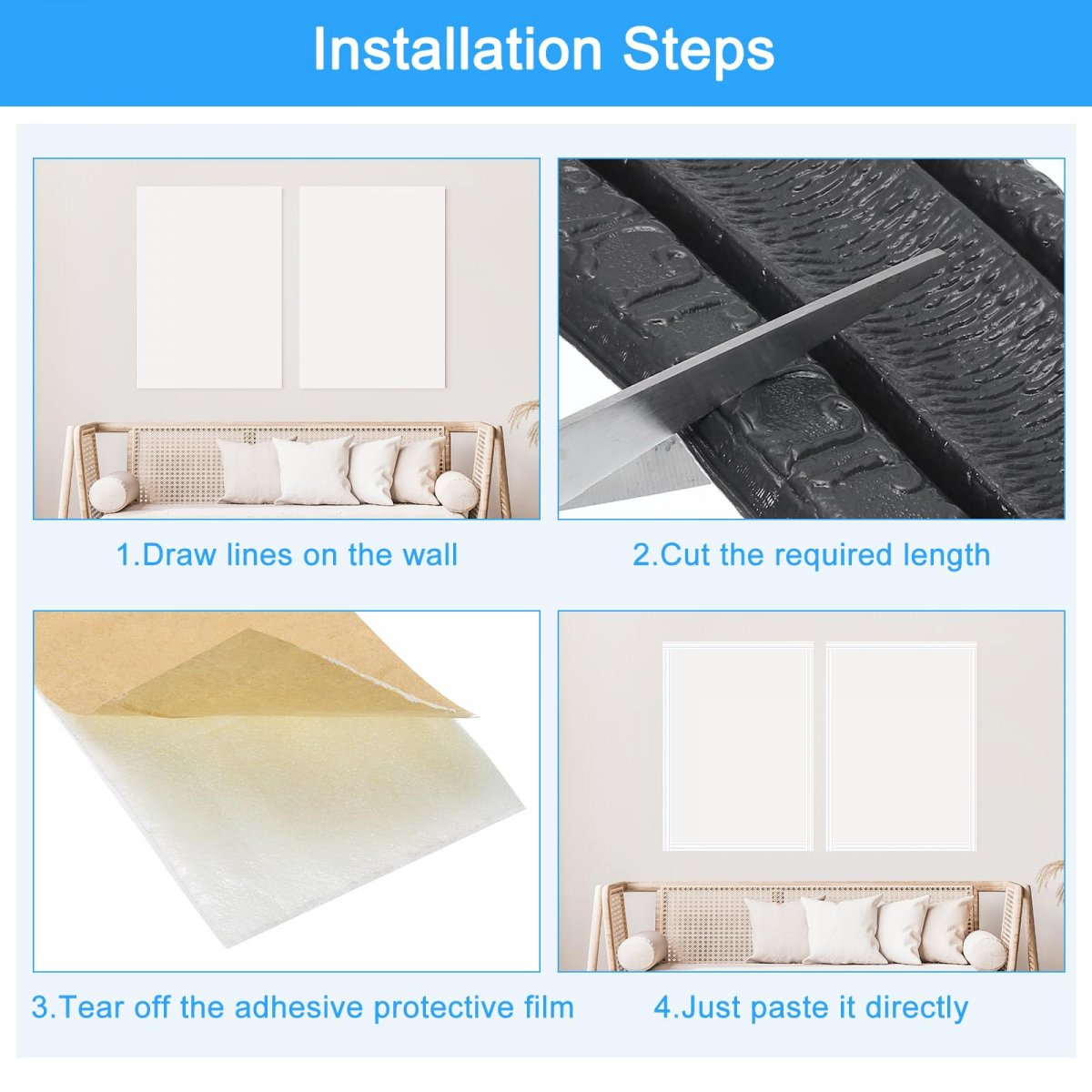 Installation Steps

1.Draw lines on the wall

2.Cut the required length

3.Tear off the adhesive protective film

4.Just paste it directly