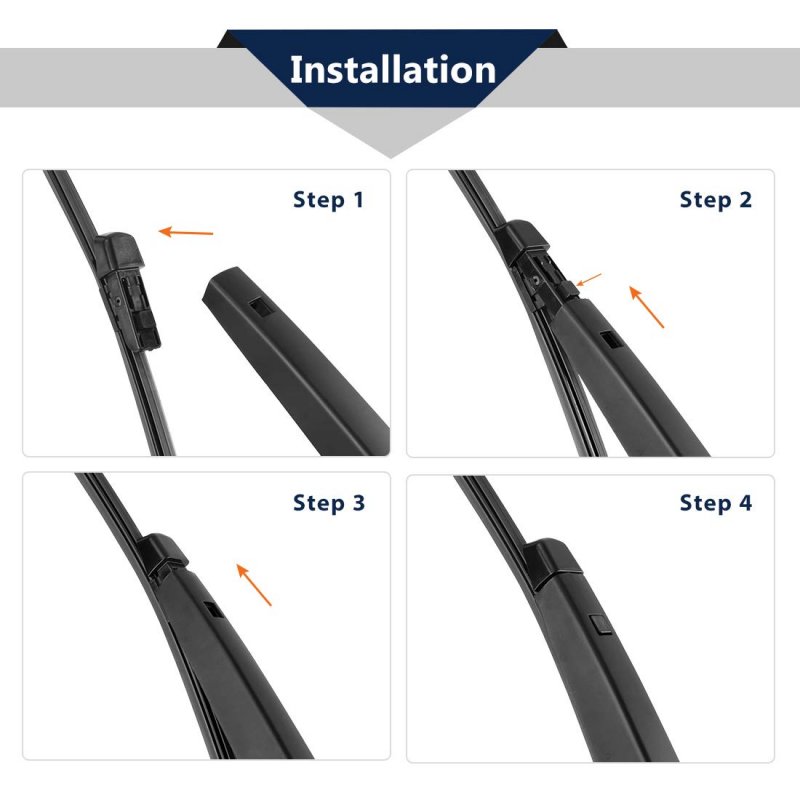 Installation

Step 1

Step 2

Step 3

Step 4