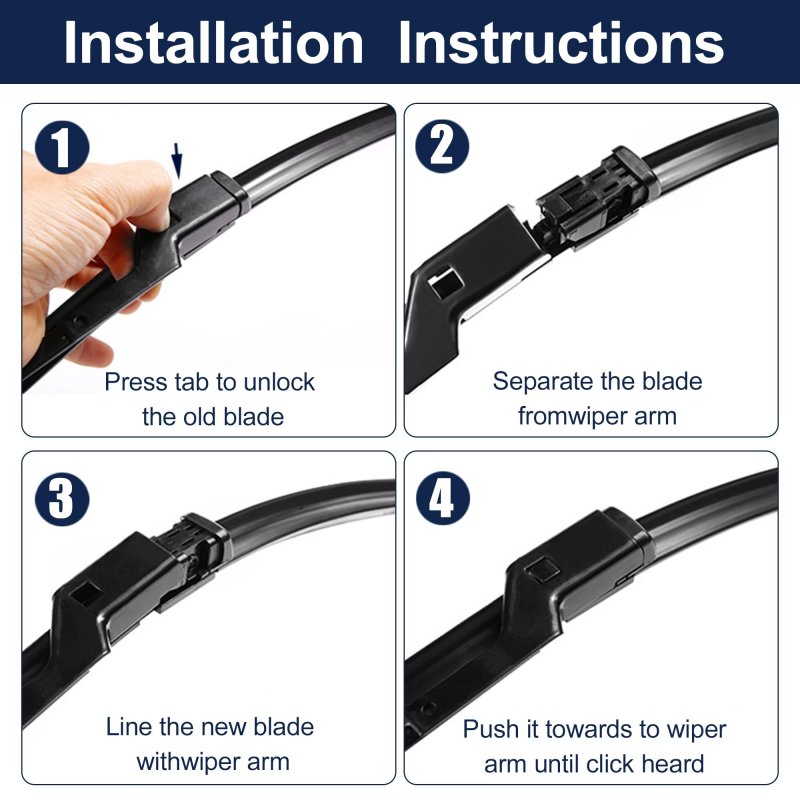 Installation Instructions

1

Press tab to unlock the old blade

2

Separate the blade fromwiper arm

3

Line the new blade withwiper arm

4

Push it towards to wiper arm until click heard