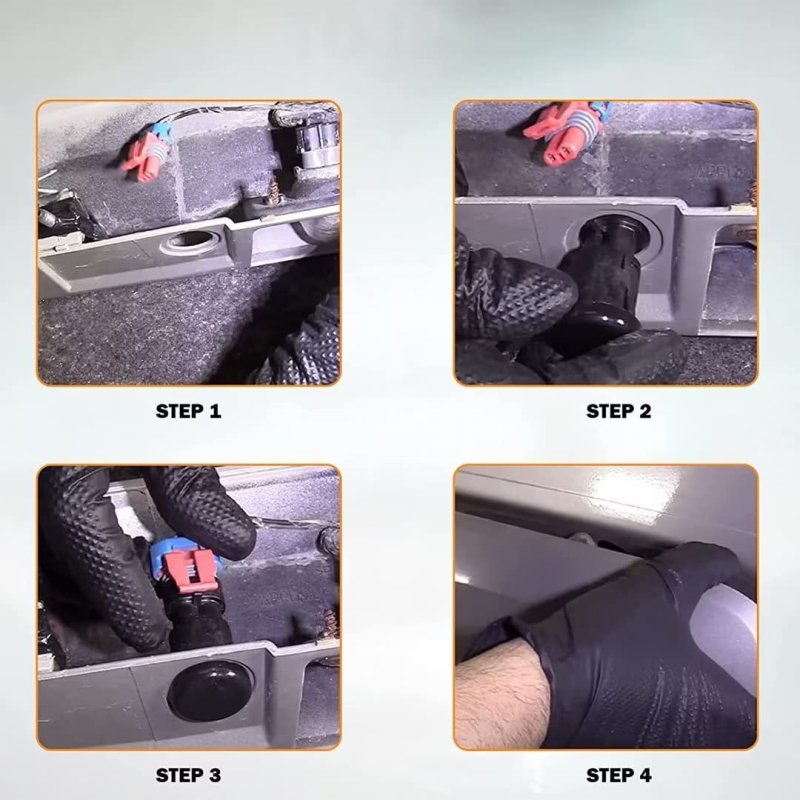 STEP 1

STEP 2

STEP 3

STEP 4