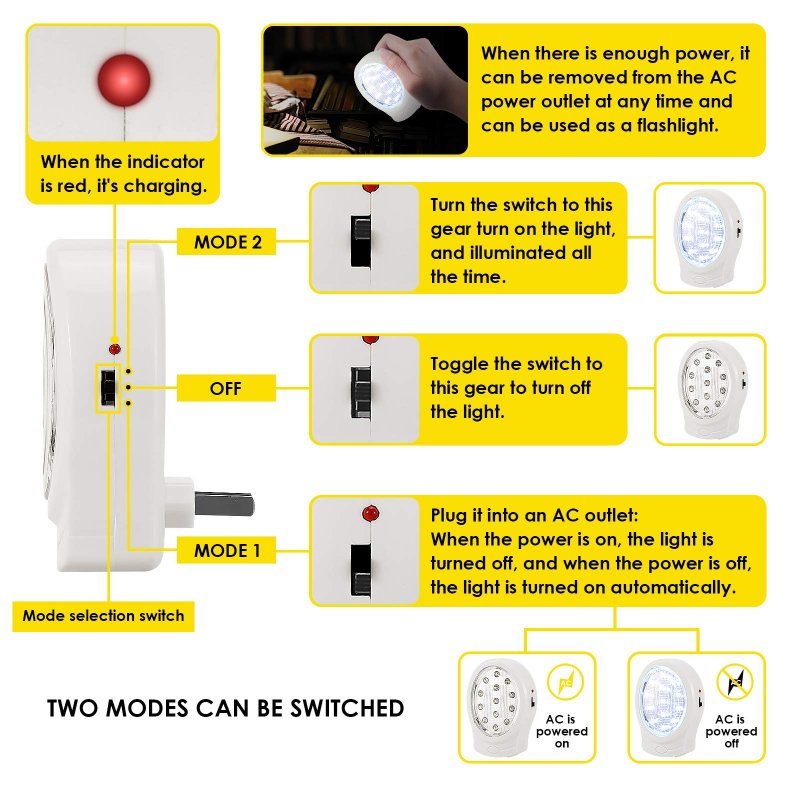 When the indicator is red, it's charging.

When there is enough power, it can be removed from the AC power outlet at any time and can be used as a flashlight.

MODE 2

Turn the switch to this gear turn on the light, and illuminated all the time.

OFF

Toggle the switch to this gear to turn off the light.

MODE 1

Plug it into an AC outlet: When the power is on, the light is turned off, and when the power is off, the light is turned on automatically.

Mode selection switch

TWO MODES CAN BE SWITCHED

AC is powered on

AC is powered off