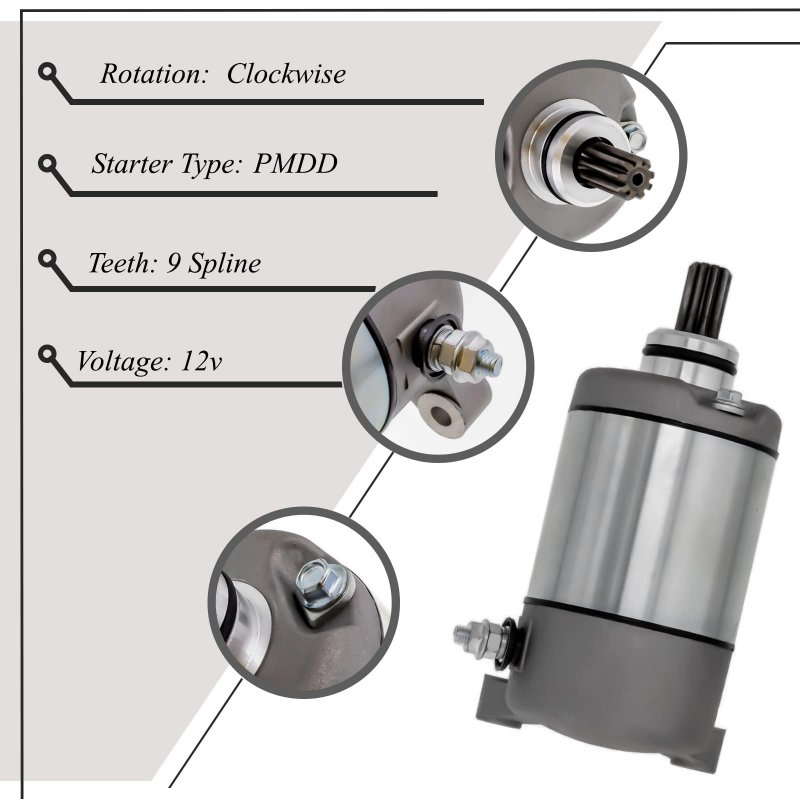 Rotation: Clockwise

Starter Type: PMDD

Teeth: 9 Spline

Voltage: 12v