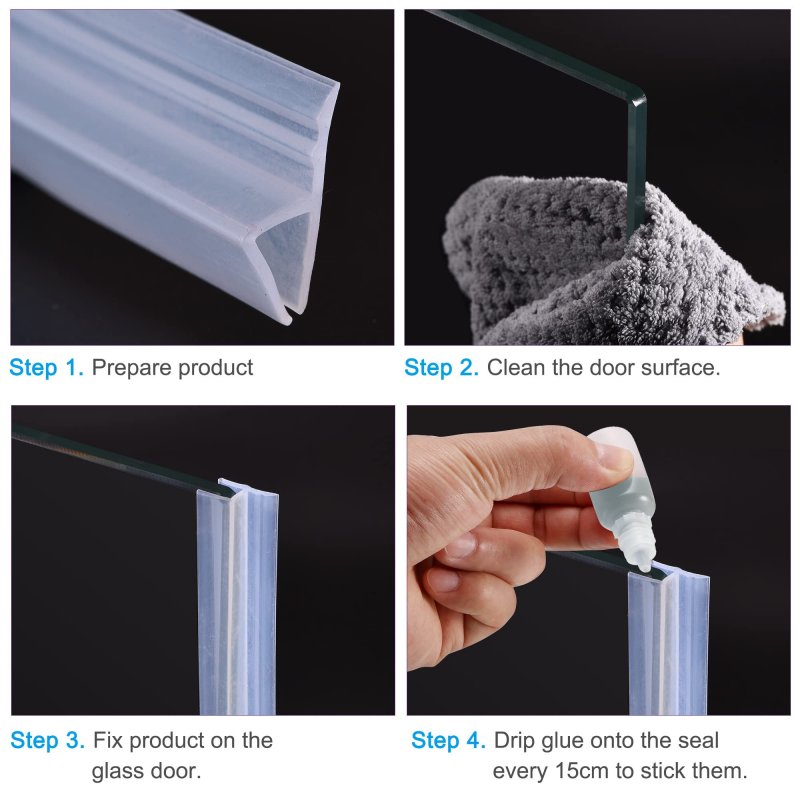 Step 1. Prepare product

Step 2. Clean the door surface.

Step 3. Fix product on the glass door.

Step 4. Drip glue onto the seal every 15cm to stick them.