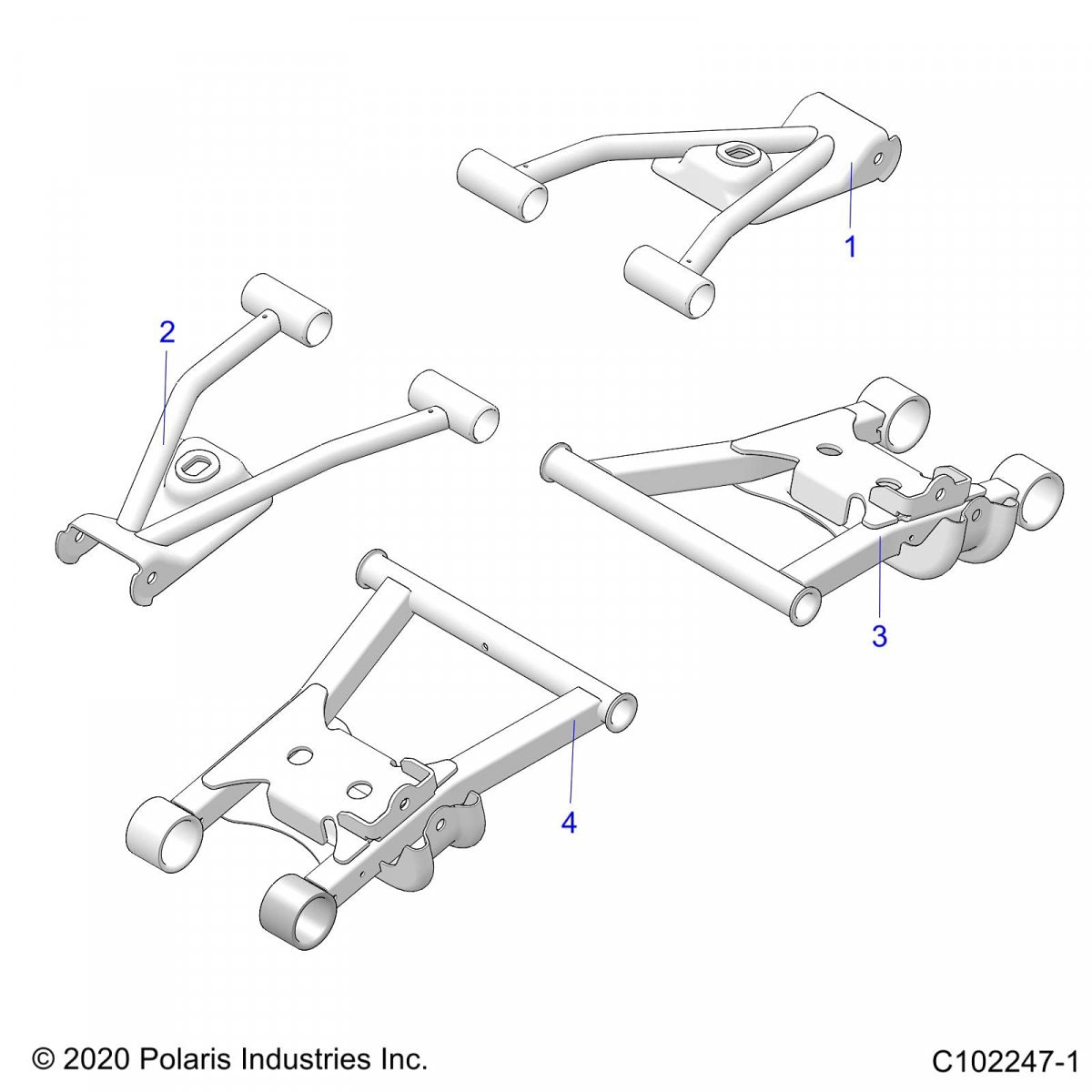 1

2

3

4

© 2020 Polaris Industries Inc.

C102247-1