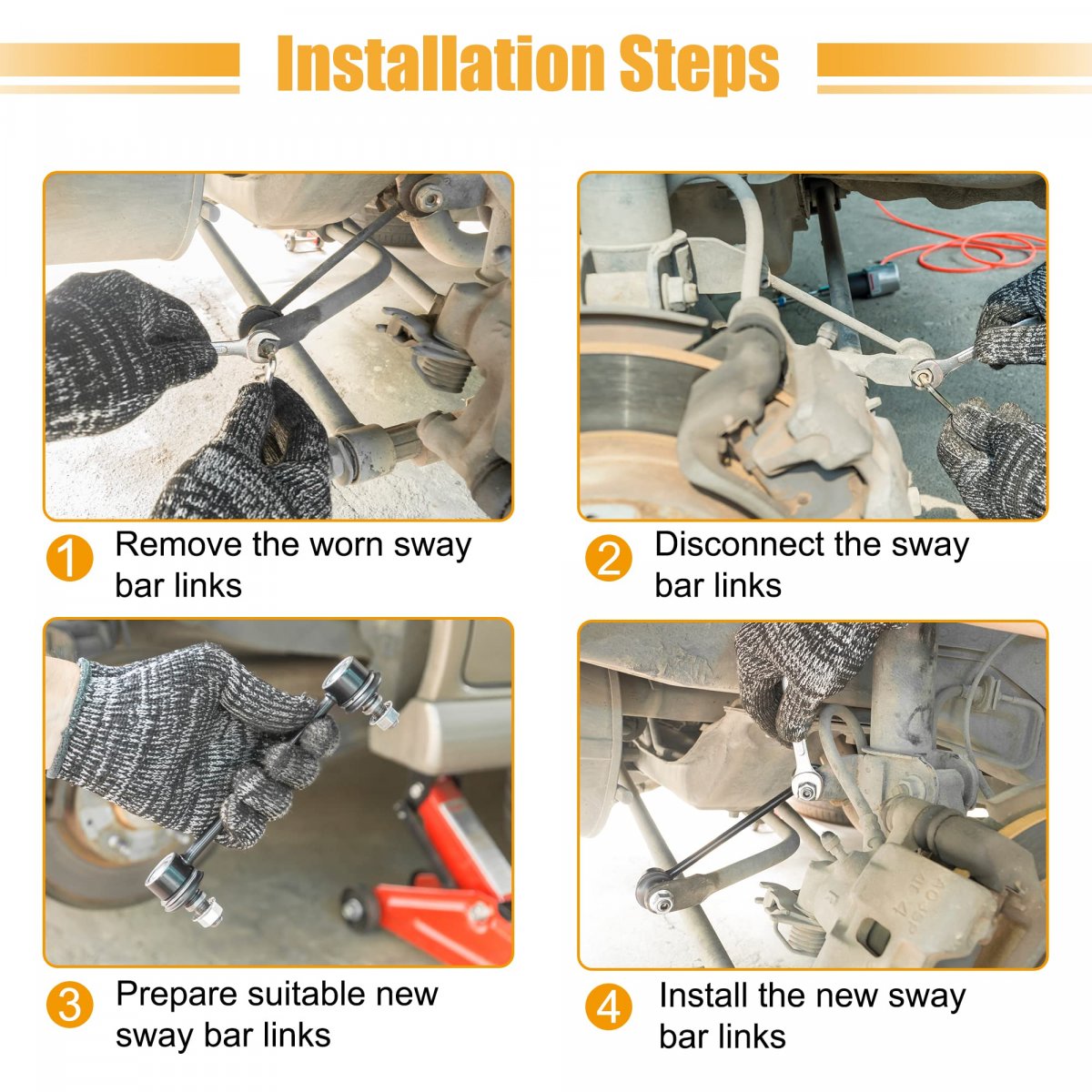 Installation Steps

1 Remove the worn sway bar links

2 Disconnect the sway bar links

3 Prepare suitable new sway bar links

4 Install the new sway bar links