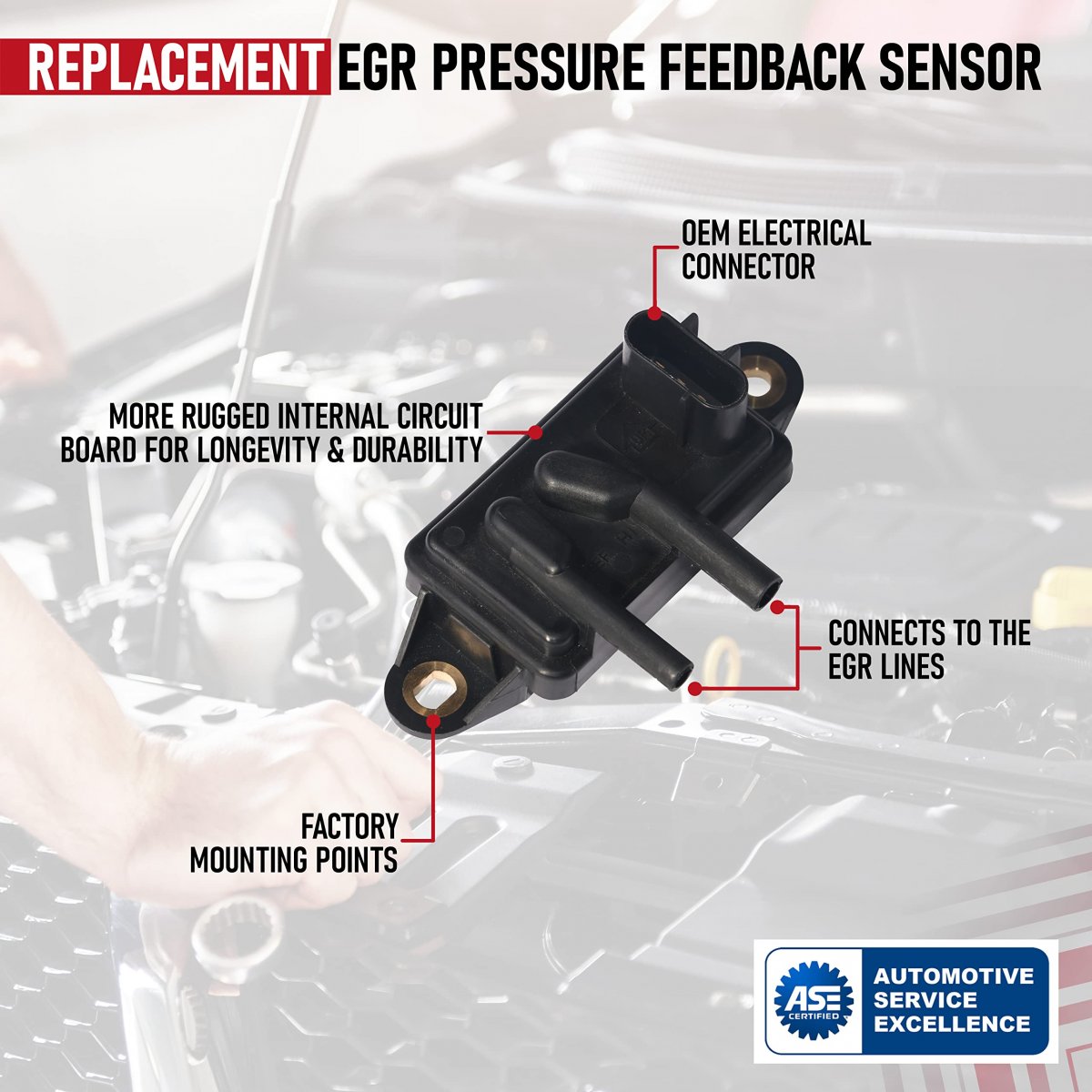 REPLACEMENT EGR PRESSURE FEEDBACK SENSOR

OEM ELECTRICAL CONNECTOR

MORE RUGGED INTERNAL CIRCUIT BOARD FOR LONGEVITY & DURABILITY

CONNECTS TO THE EGR LINES

FACTORY MOUNTING POINTS

ASE CERTIFIED

AUTOMOTIVE SERVICE EXCELLENCE