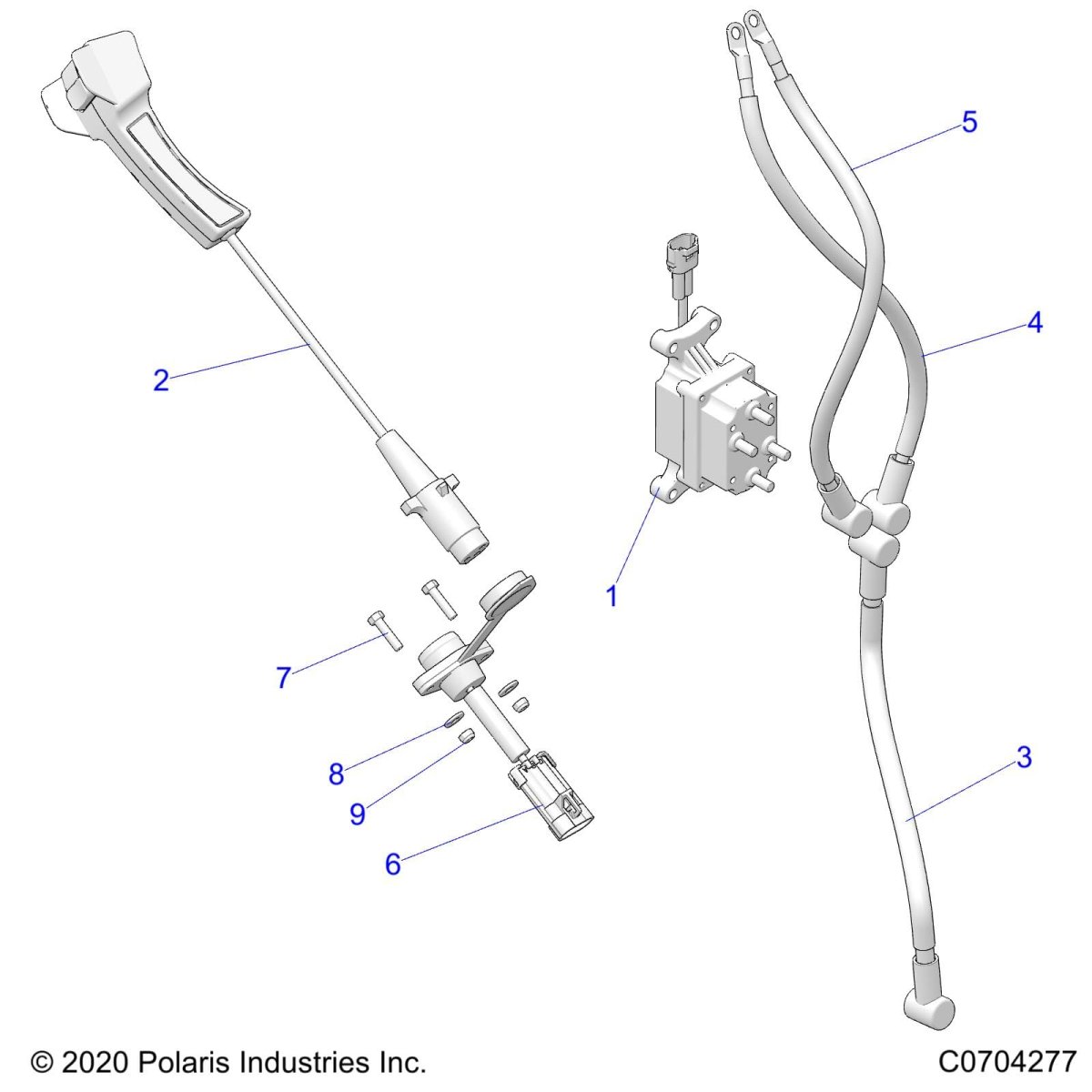 5

4

2

1

7

8

9

6

3

© 2020 Polaris Industries Inc.

C0704277