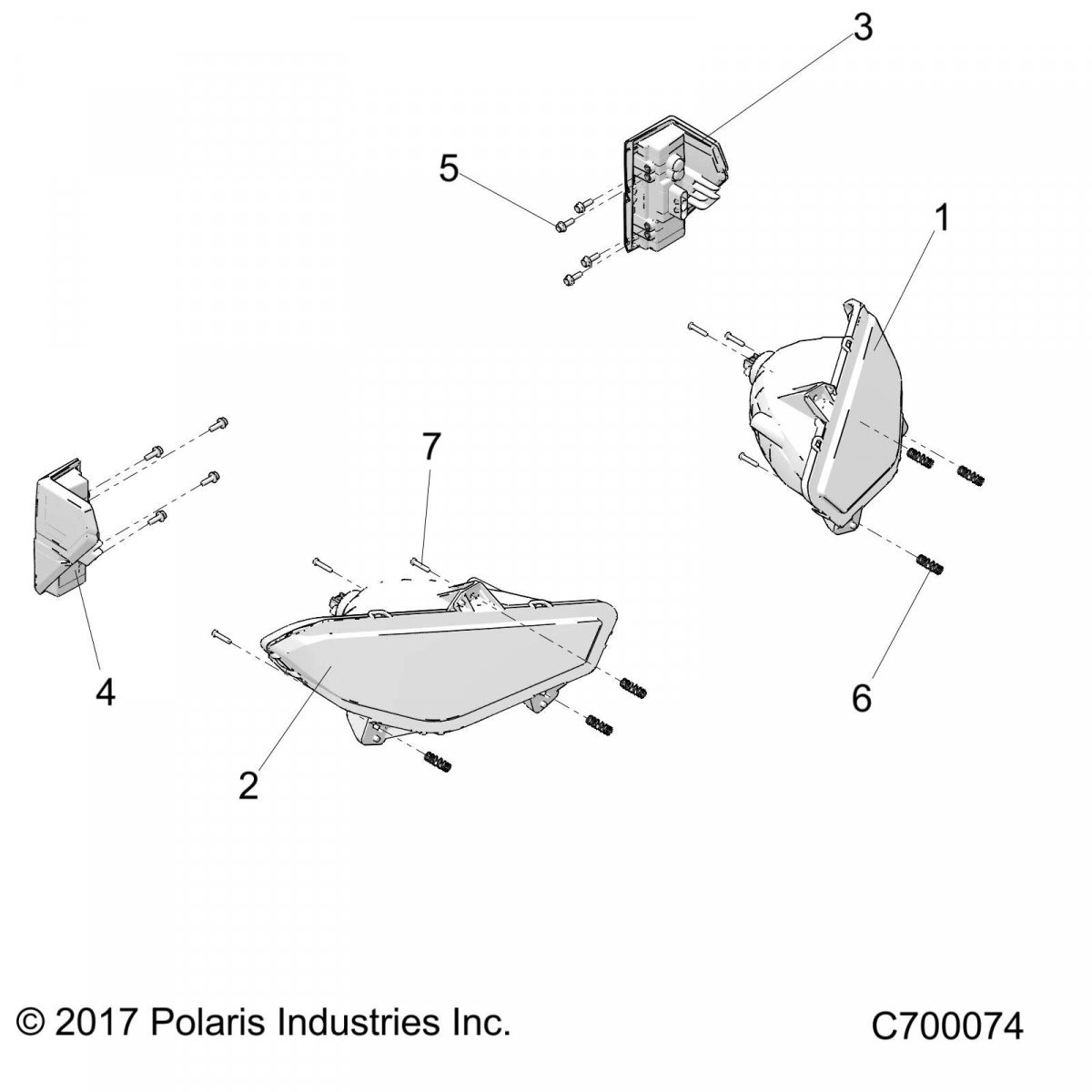 3

5

1

7

4

6

2

© 2017 Polaris Industries Inc.

C700074