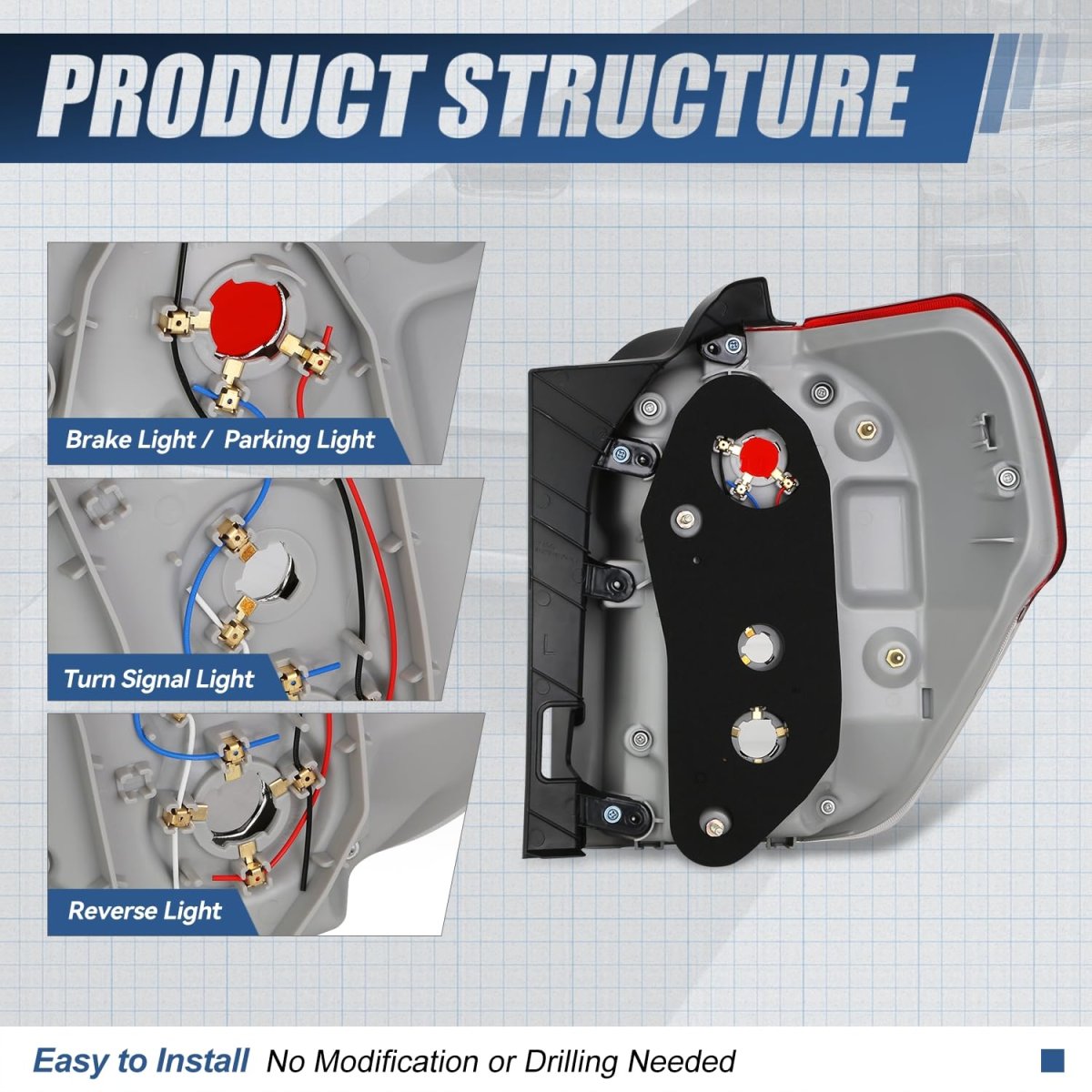 PRODUCT STRUCTURE

Brake Light / Parking Light

Turn Signal Light

Reverse Light

Easy to Install No Modification or Drilling Needed