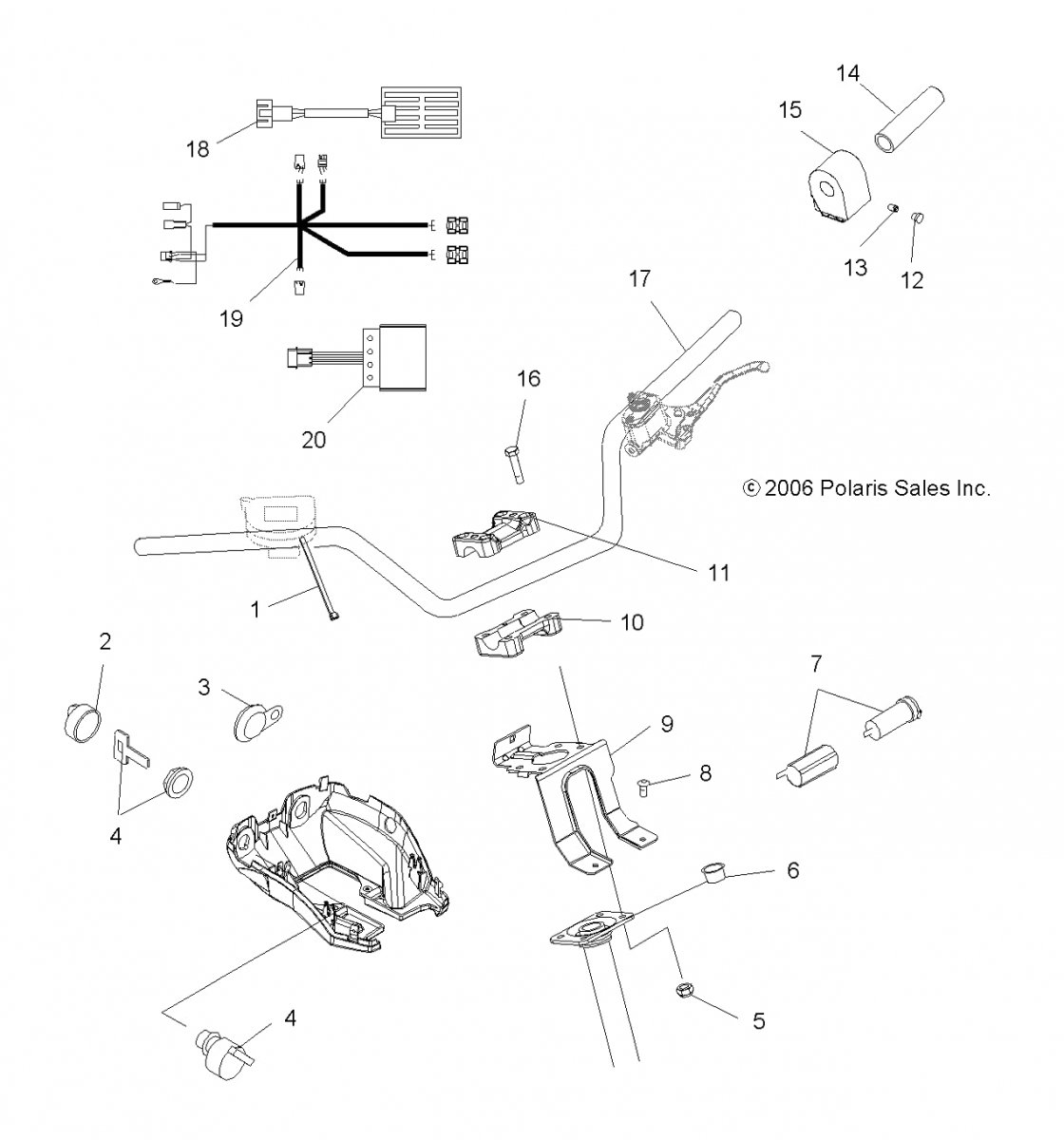 14
15
18
13
12
19
17
20
16
© 2006 Polaris Sales Inc.
11
1
10
2
3
7
9
8
4
6
4
5