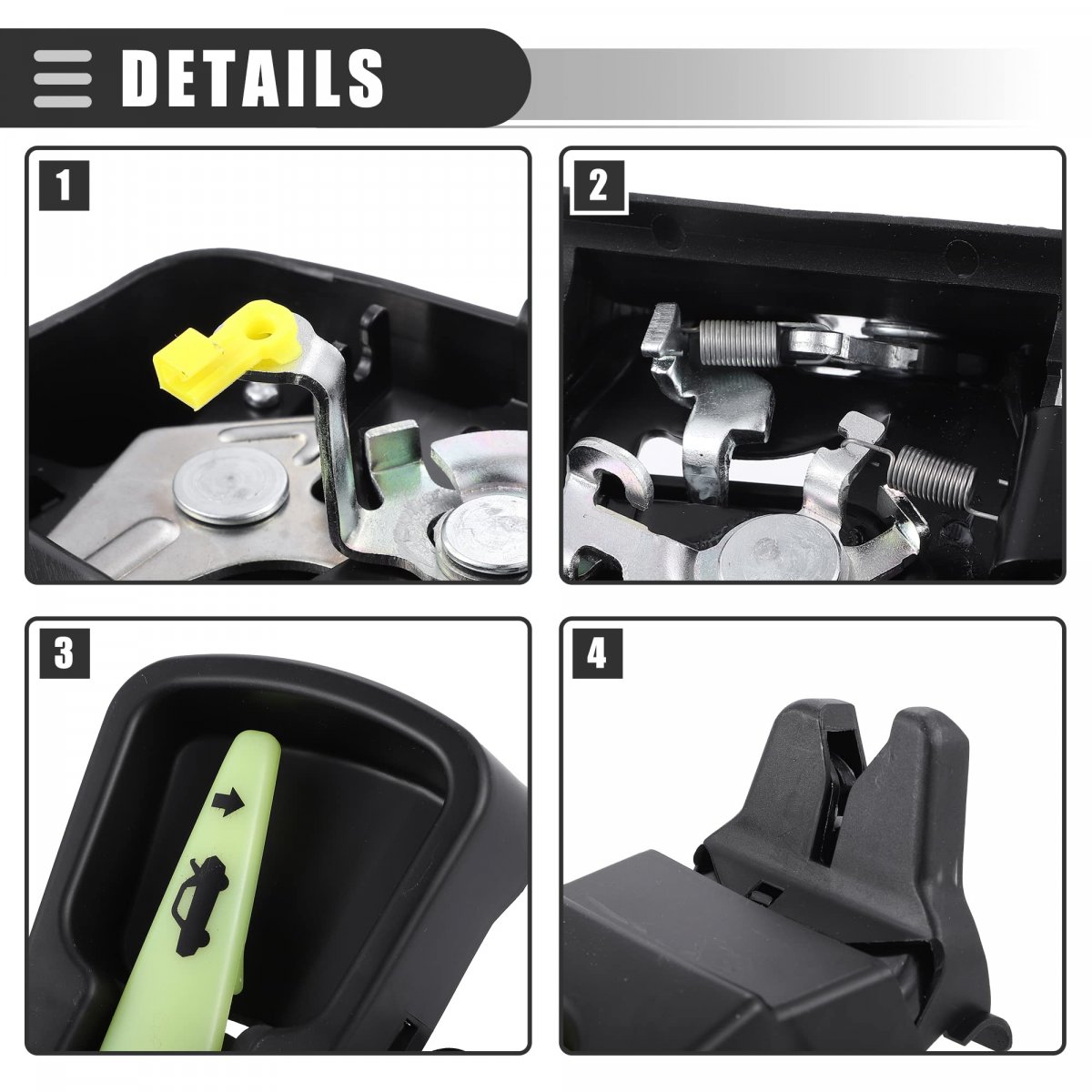 DETAILS

1

2

3

4