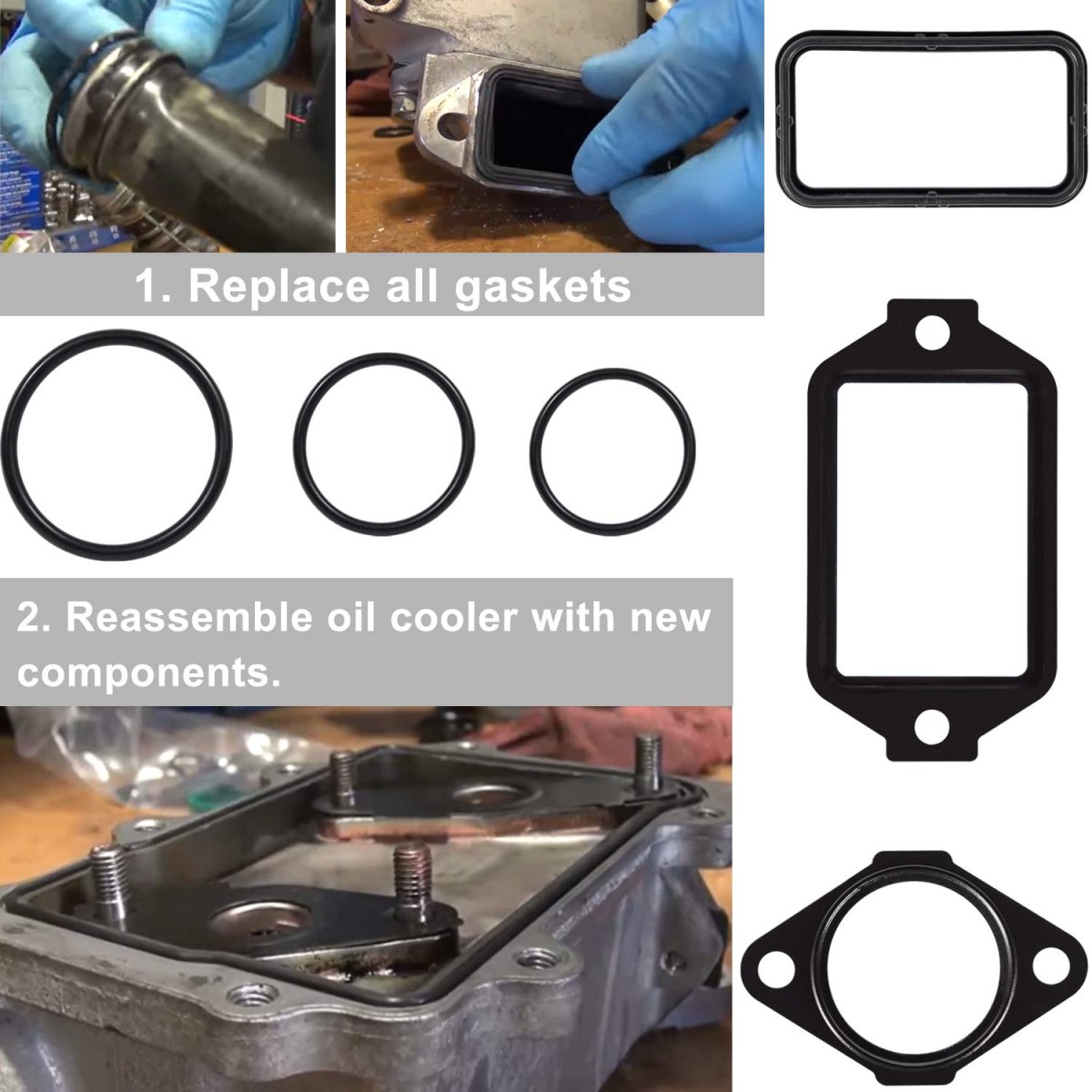 1. Replace all gaskets

2. Reassemble oil cooler with new components.