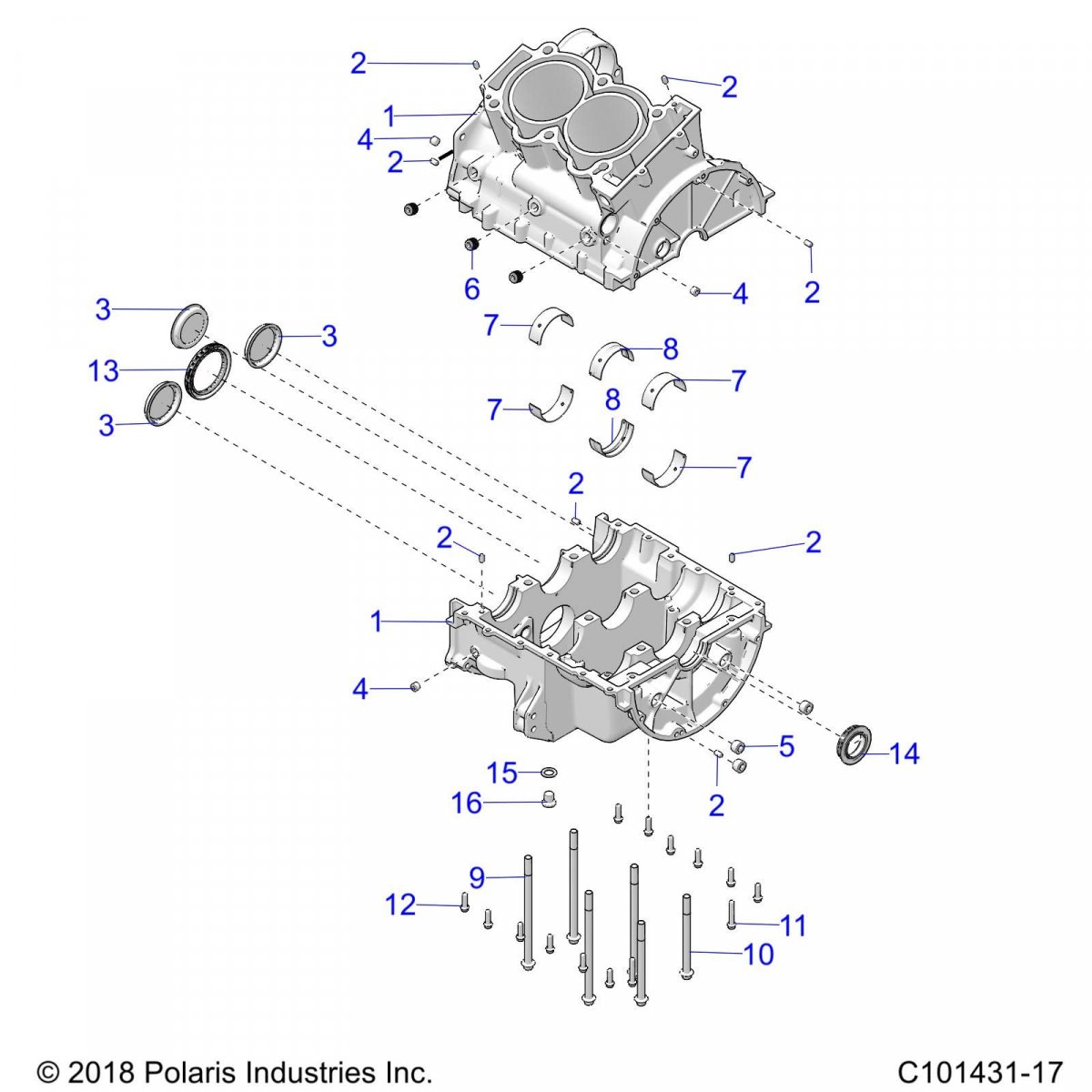 2
2
1
4
2
6
4
2
3
3
13
3
7
8
7
7
8
7
2
2
2
1
4
5
14
15
16
2
9
12
11
10

© 2018 Polaris Industries Inc.
C101431-17