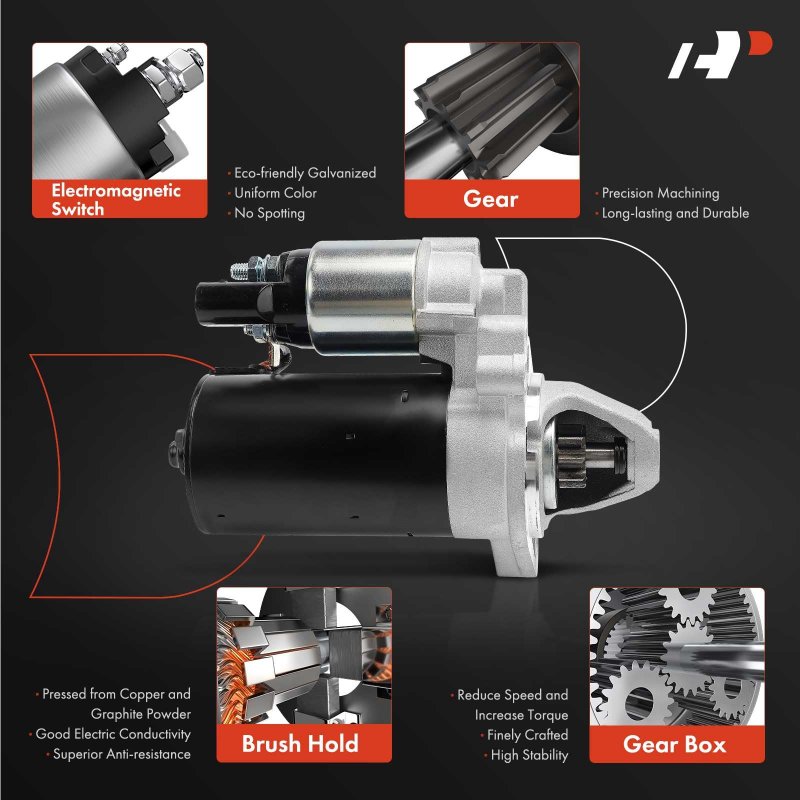 Electromagnetic Switch

· Eco-friendly Galvanized
· Uniform Color
· No Spotting

Gear

· Precision Machining
· Long-lasting and Durable

· Pressed from Copper and Graphite Powder
· Good Electric Conductivity
· Superior Anti-resistance

Brush Hold

· Reduce Speed and Increase Torque
· Finely Crafted
· High Stability

Gear Box