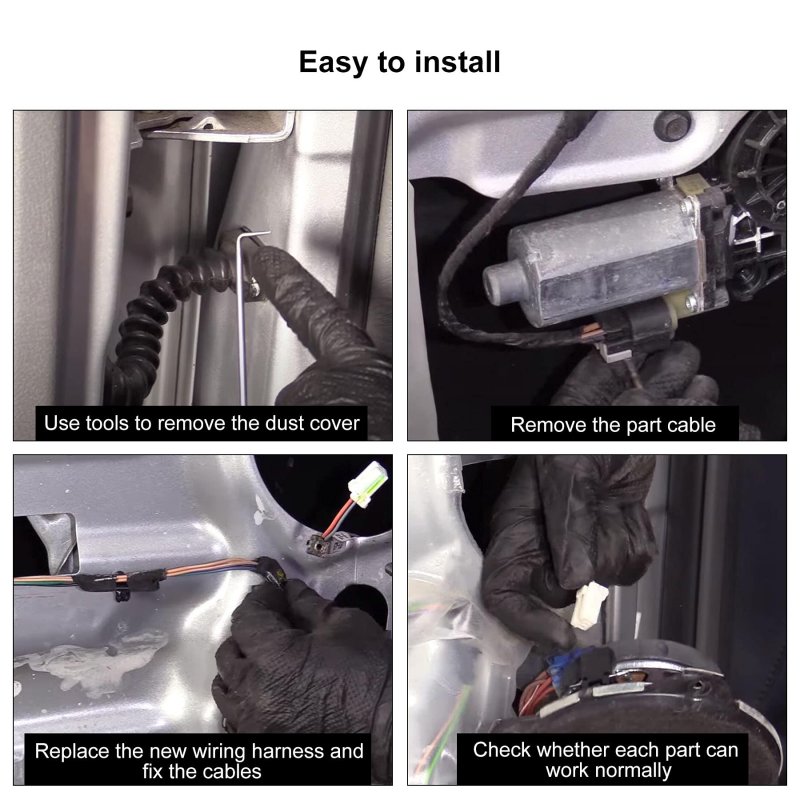 Easy to install

Use tools to remove the dust cover

Remove the part cable

Replace the new wiring harness and fix the cables

Check whether each part can work normally