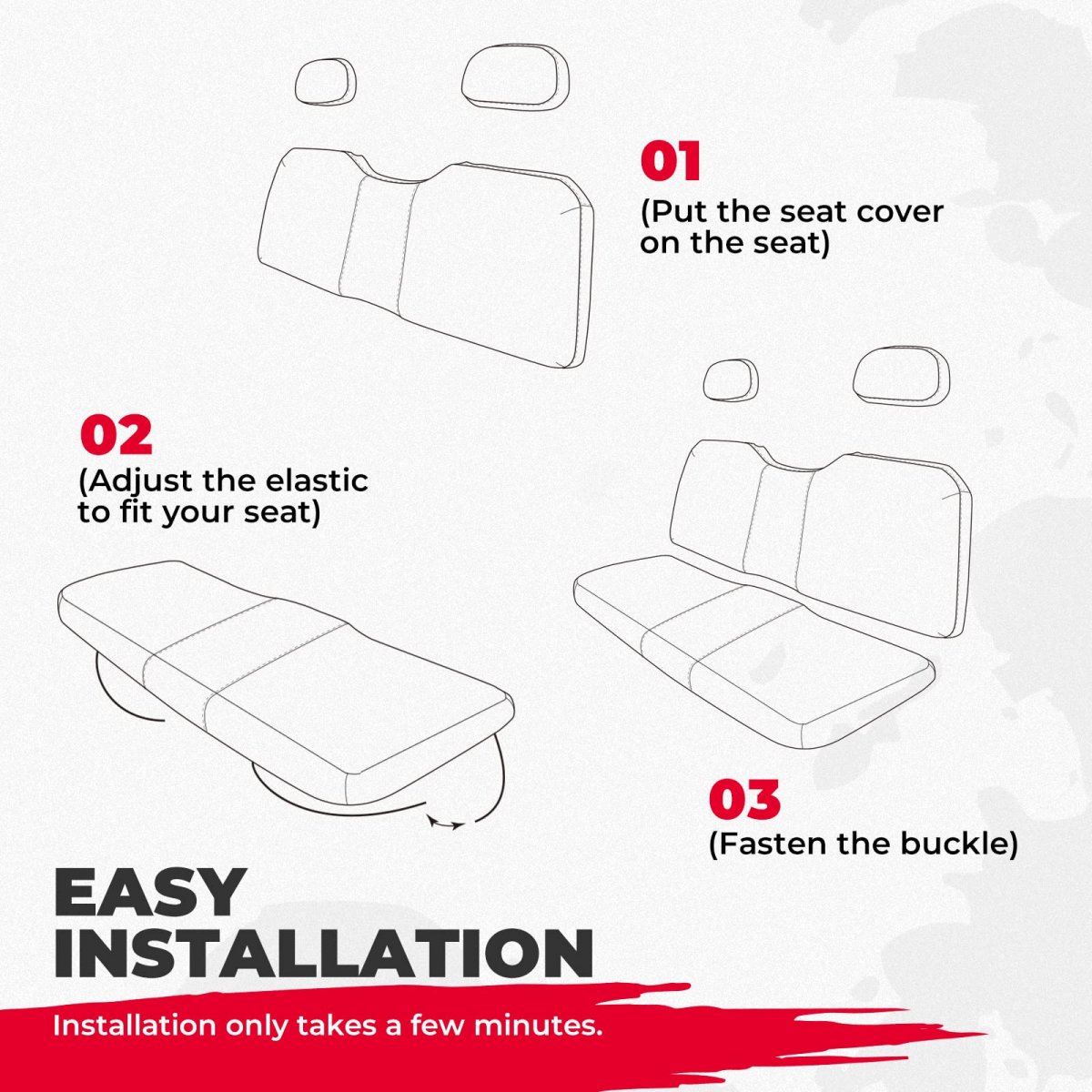 01
(Put the seat cover on the seat)

02
(Adjust the elastic to fit your seat)

03
(Fasten the buckle)

EASY INSTALLATION

Installation only takes a few minutes.