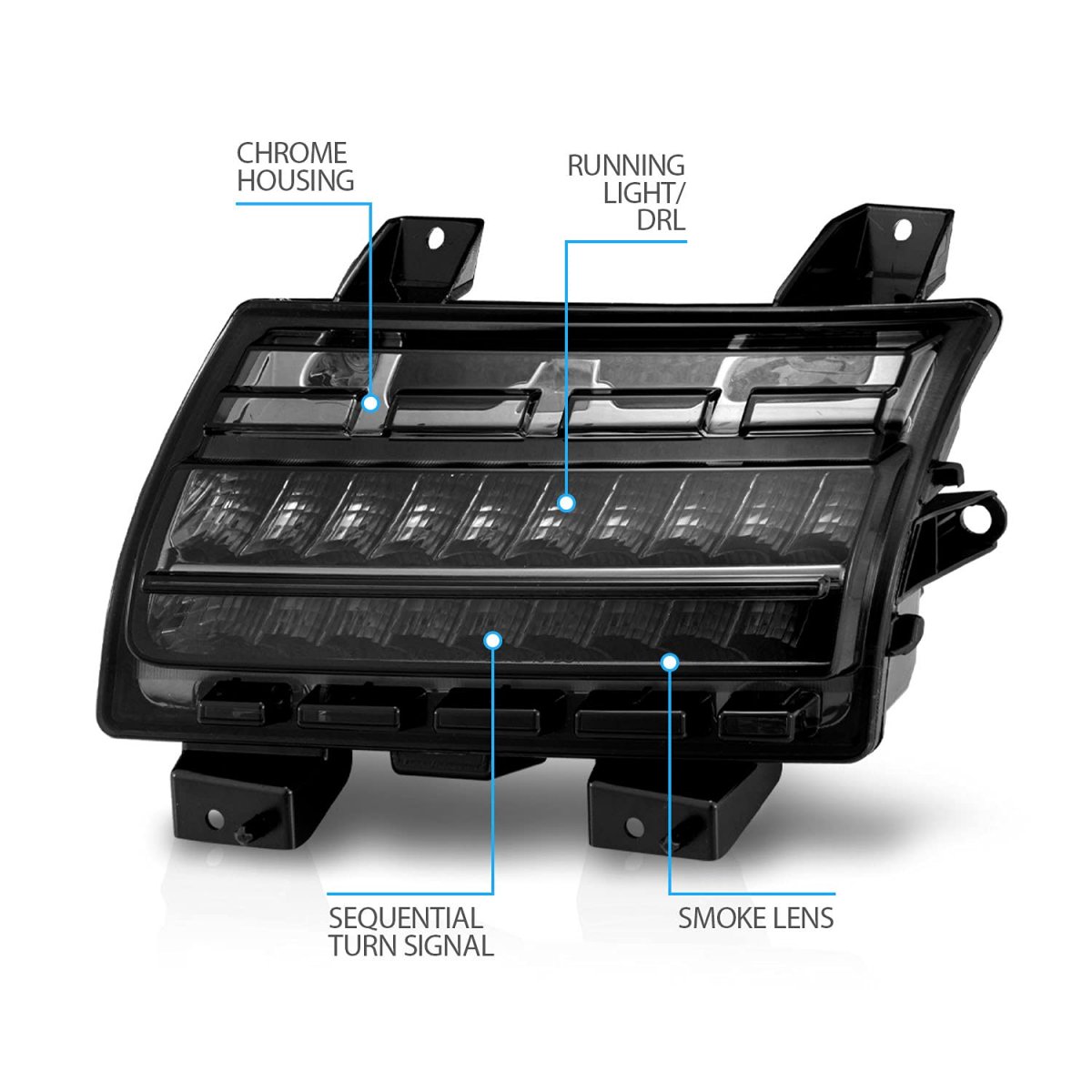 CHROME HOUSING

RUNNING LIGHT/ DRL

SEQUENTIAL TURN SIGNAL

SMOKE LENS