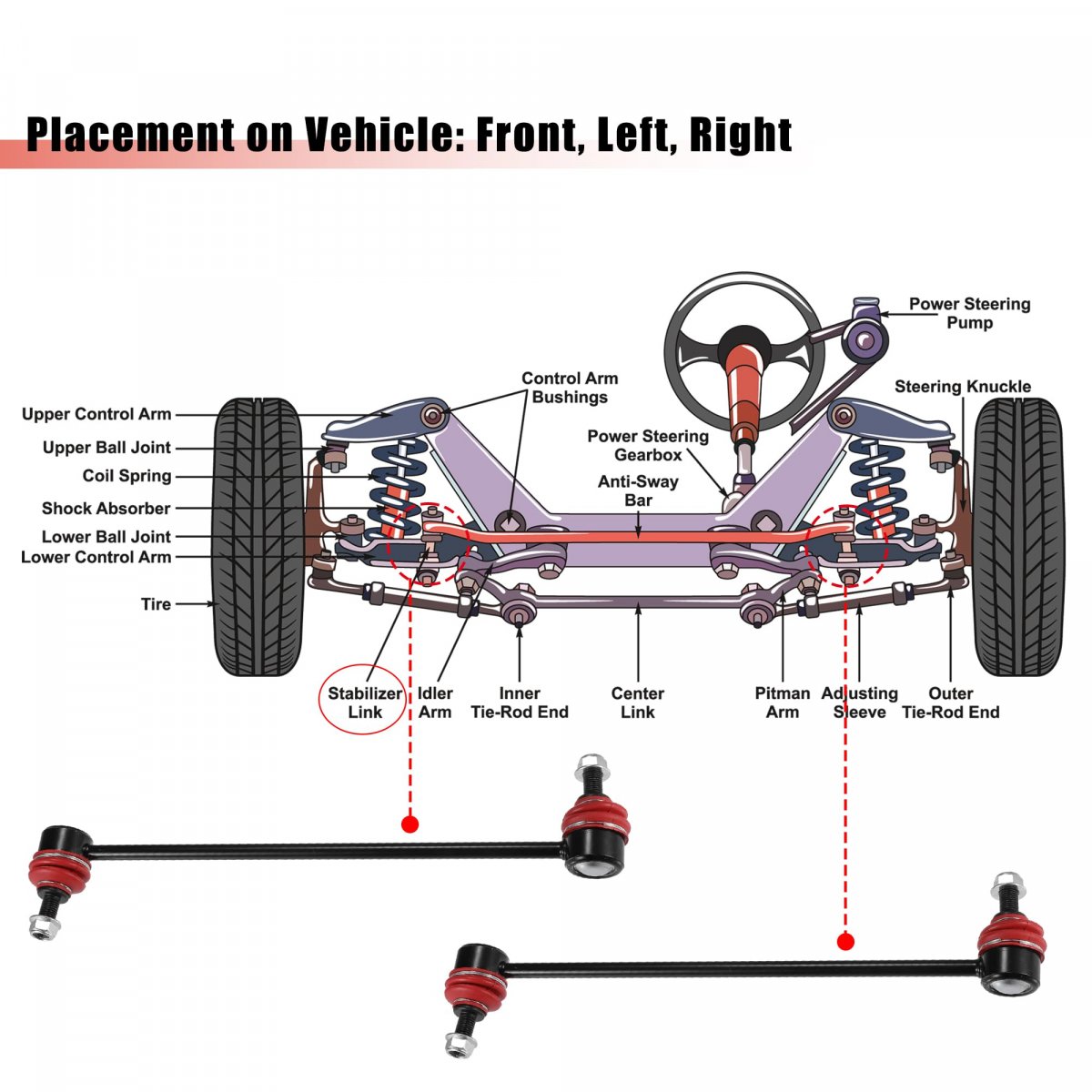 Placement on Vehicle: Front, Left, Right

Power Steering Pump

Control Arm Bushings

Steering Knuckle

Upper Control Arm

Upper Ball Joint

Coil Spring

Shock Absorber

Lower Ball Joint

Lower Control Arm

Tire

Power Steering Gearbox

Anti-Sway Bar

Stabilizer Link

Idler Arm

Inner Tie-Rod End

Center Link

Pitman Arm

Adjusting Sleeve

Outer Tie-Rod End