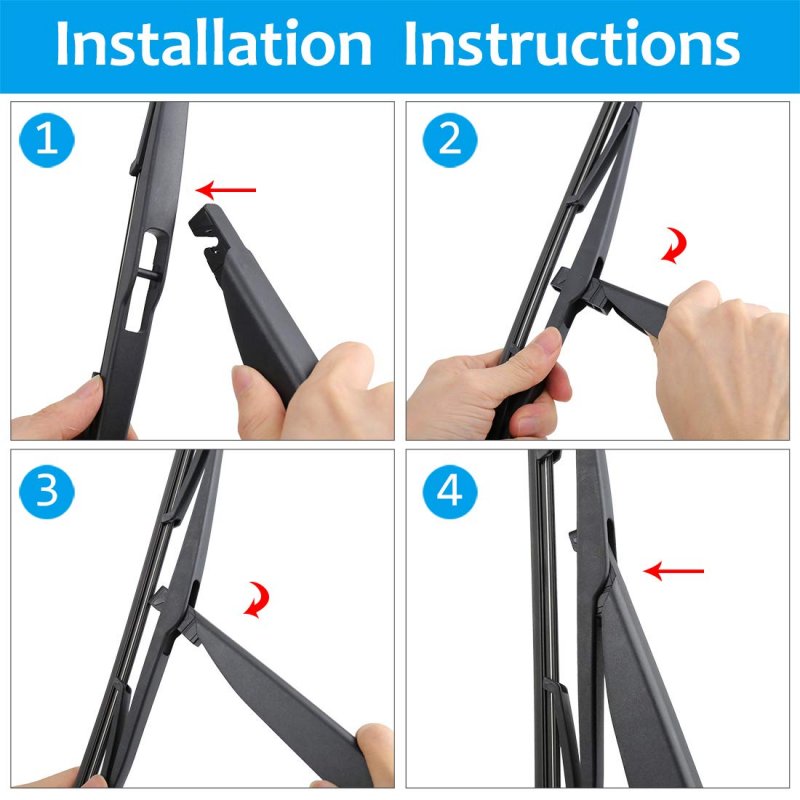 Installation Instructions

1

2

3

4