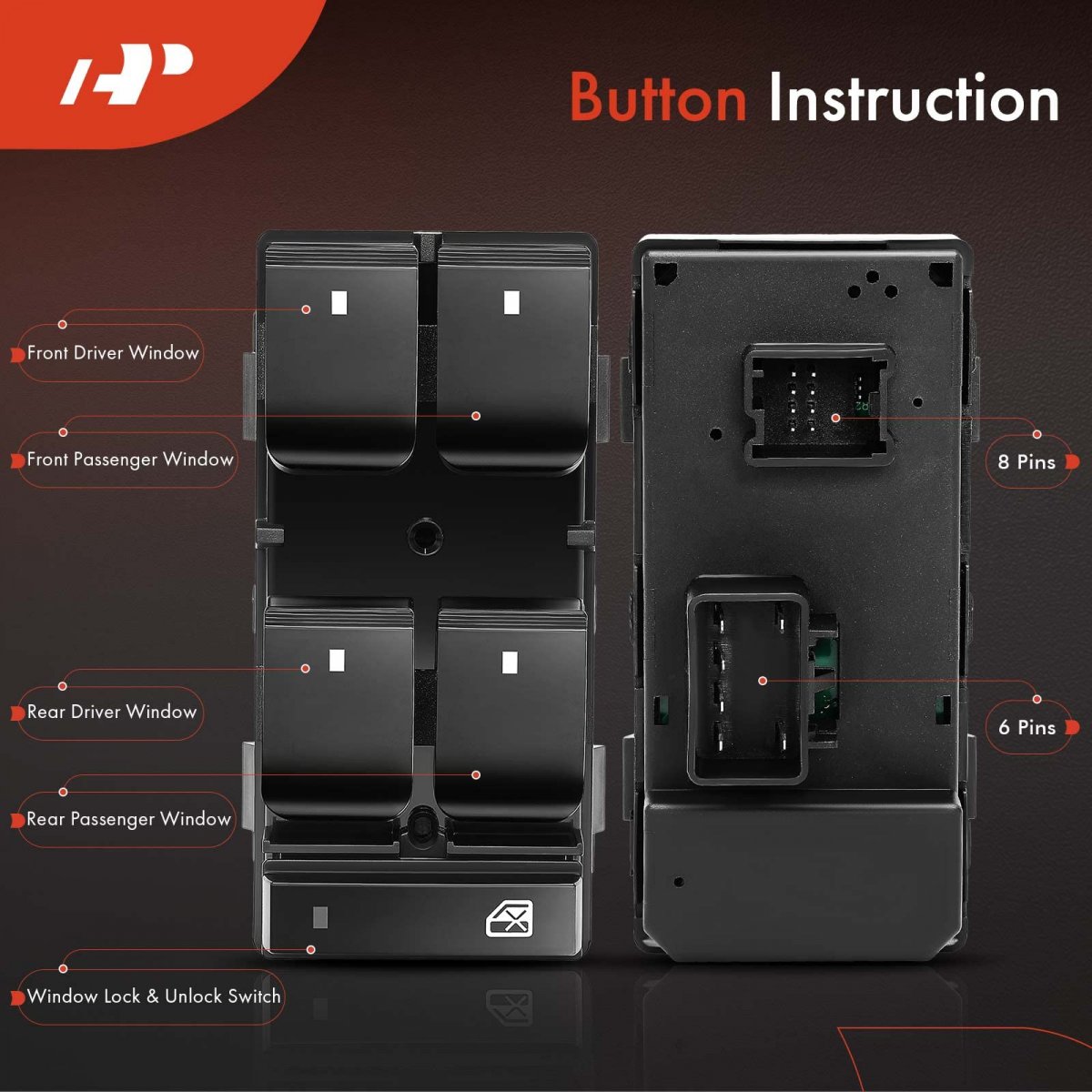 Button Instruction

Front Driver Window

Front Passenger Window

Rear Driver Window

Rear Passenger Window

Window Lock & Unlock Switch

8 Pins

6 Pins