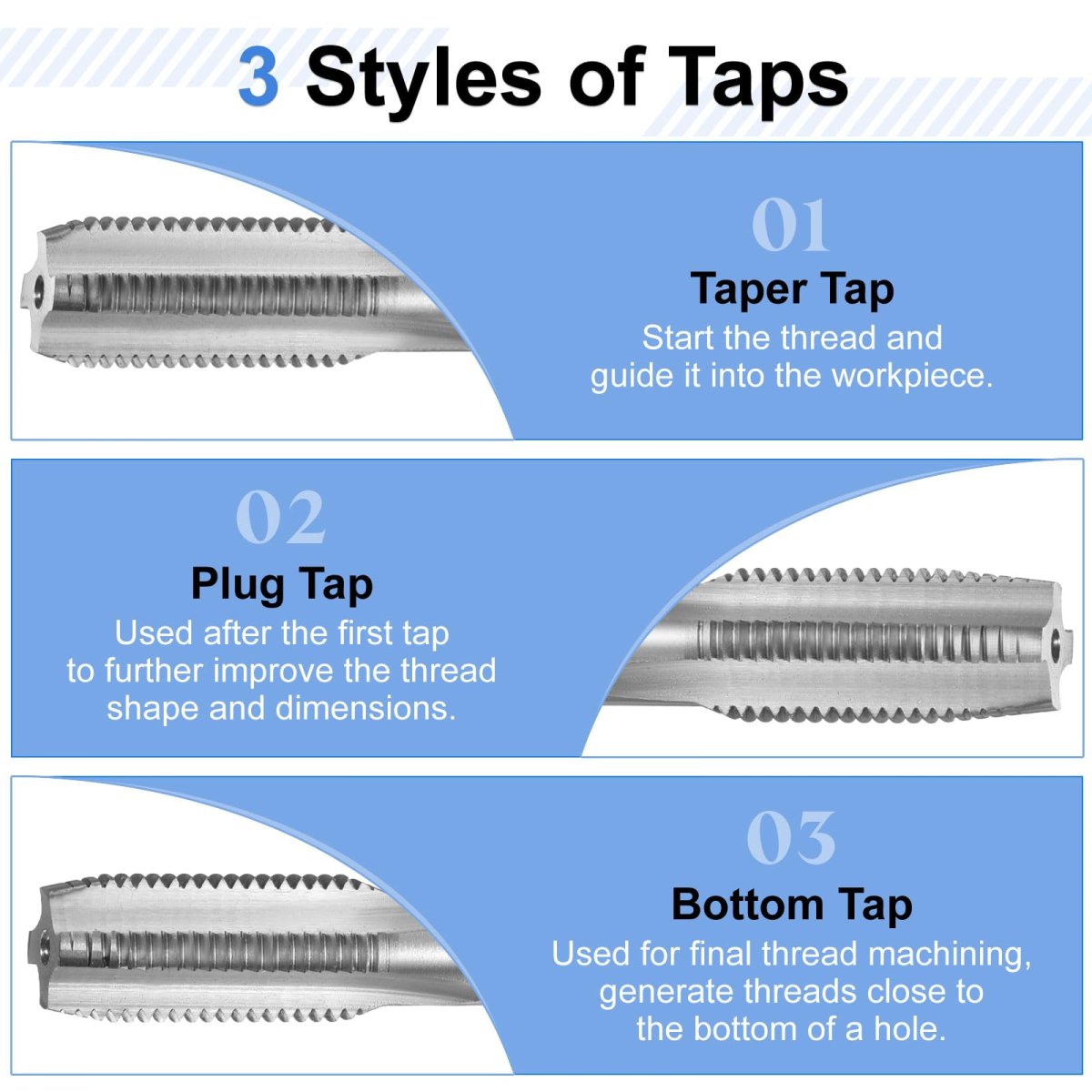 3 Styles of Taps

01

Taper Tap

Start the thread and guide it into the workpiece.

02

Plug Tap

Used after the first tap to further improve the thread shape and dimensions.

03

Bottom Tap

Used for final thread machining, generate threads close to the bottom of a hole.