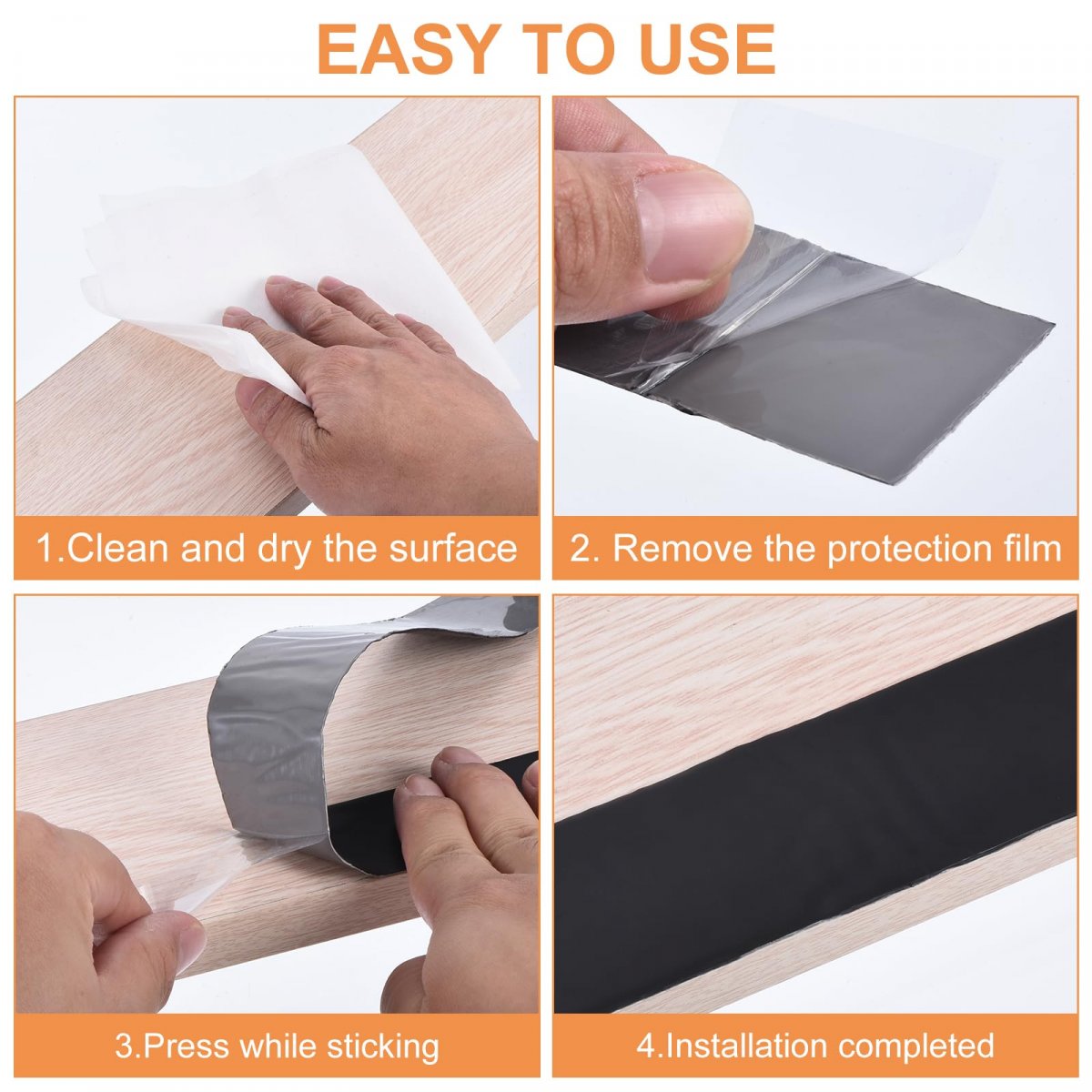 EASY TO USE

1.Clean and dry the surface

2. Remove the protection film

3.Press while sticking

4.Installation completed