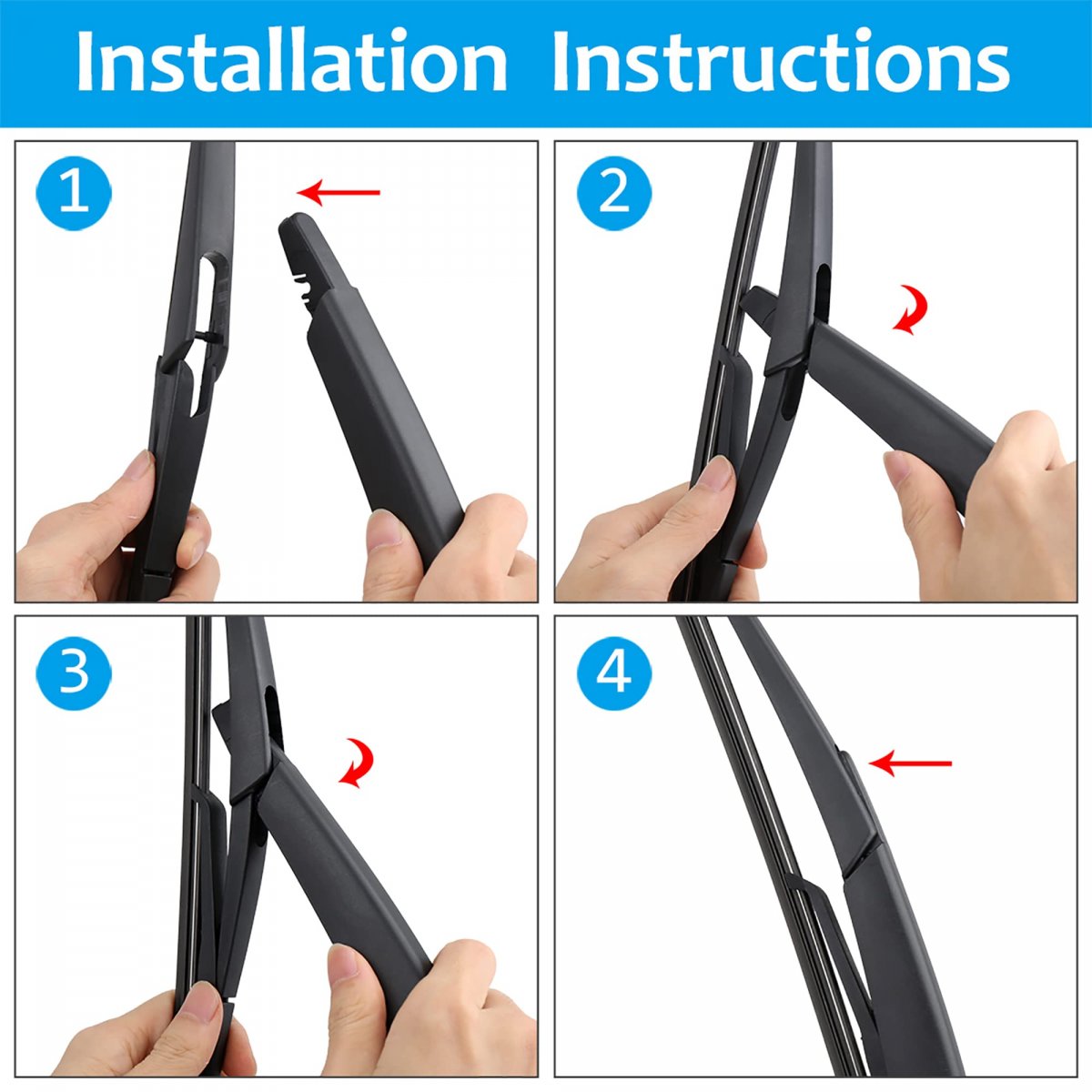 Installation Instructions

1

2

3

4