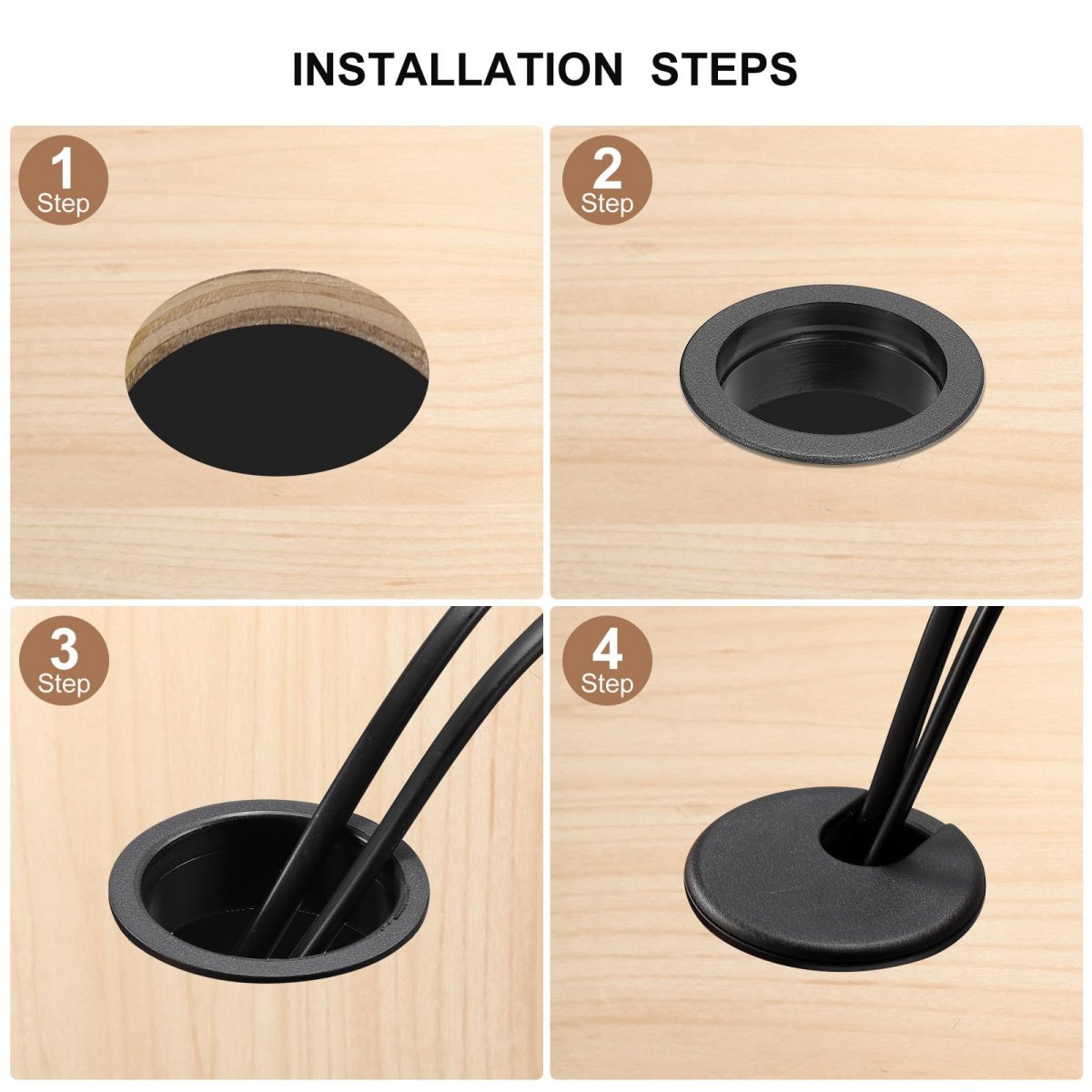 INSTALLATION STEPS

1
Step

2
Step

3
Step

4
Step